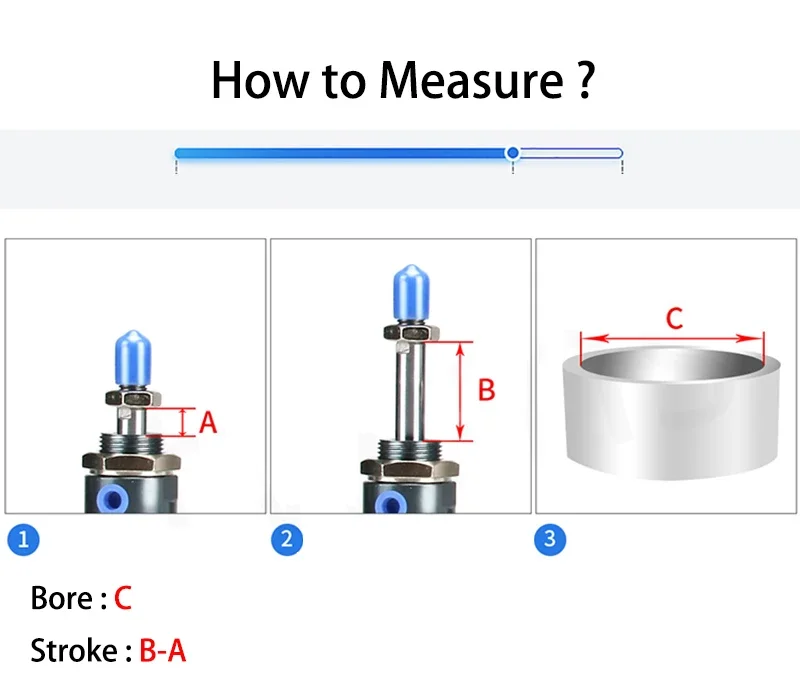 How to Measure ?

A

B

C

1

2

3

Bore : C

Stroke : B-A