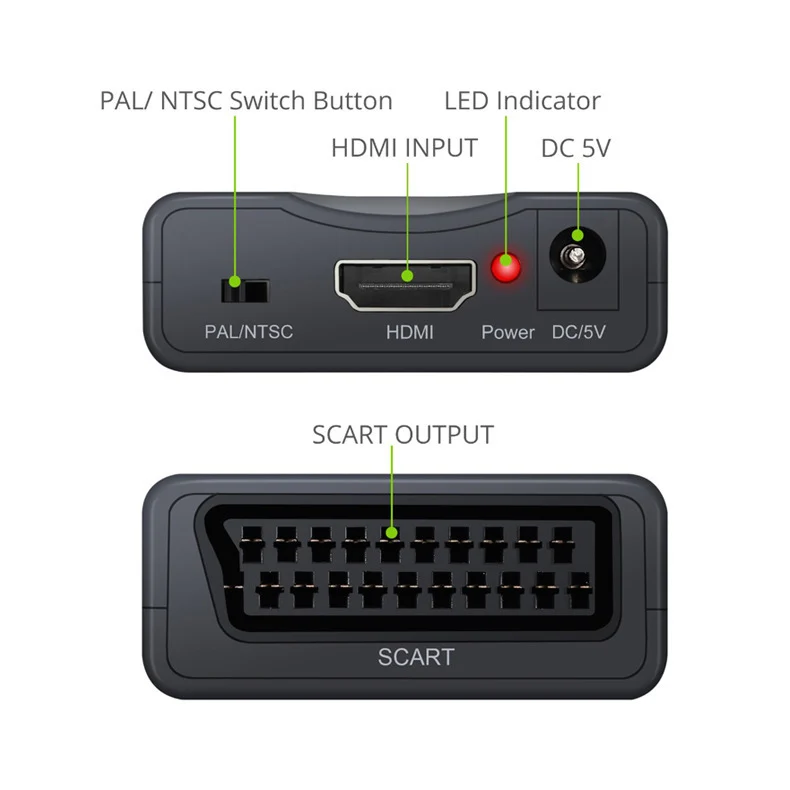 PAL/ NTSC Switch Button
LED Indicator
HDMI INPUT
DC 5V

PAL/NTSC
HDMI
Power
DC/5V

SCART OUTPUT

SCART