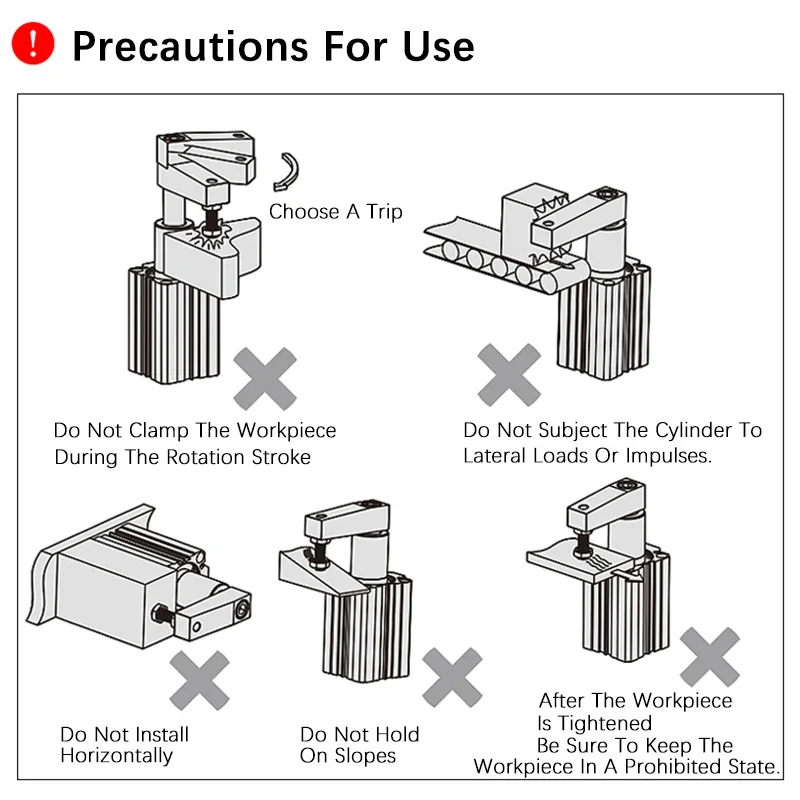 Precautions For Use

Choose A Trip

Do Not Clamp The Workpiece During The Rotation Stroke

Do Not Subject The Cylinder To Lateral Loads Or Impulses.

Do Not Install Horizontally

Do Not Hold On Slopes

After The Workpiece Is Tightened Be Sure To Keep The Workpiece In A Prohibited State.