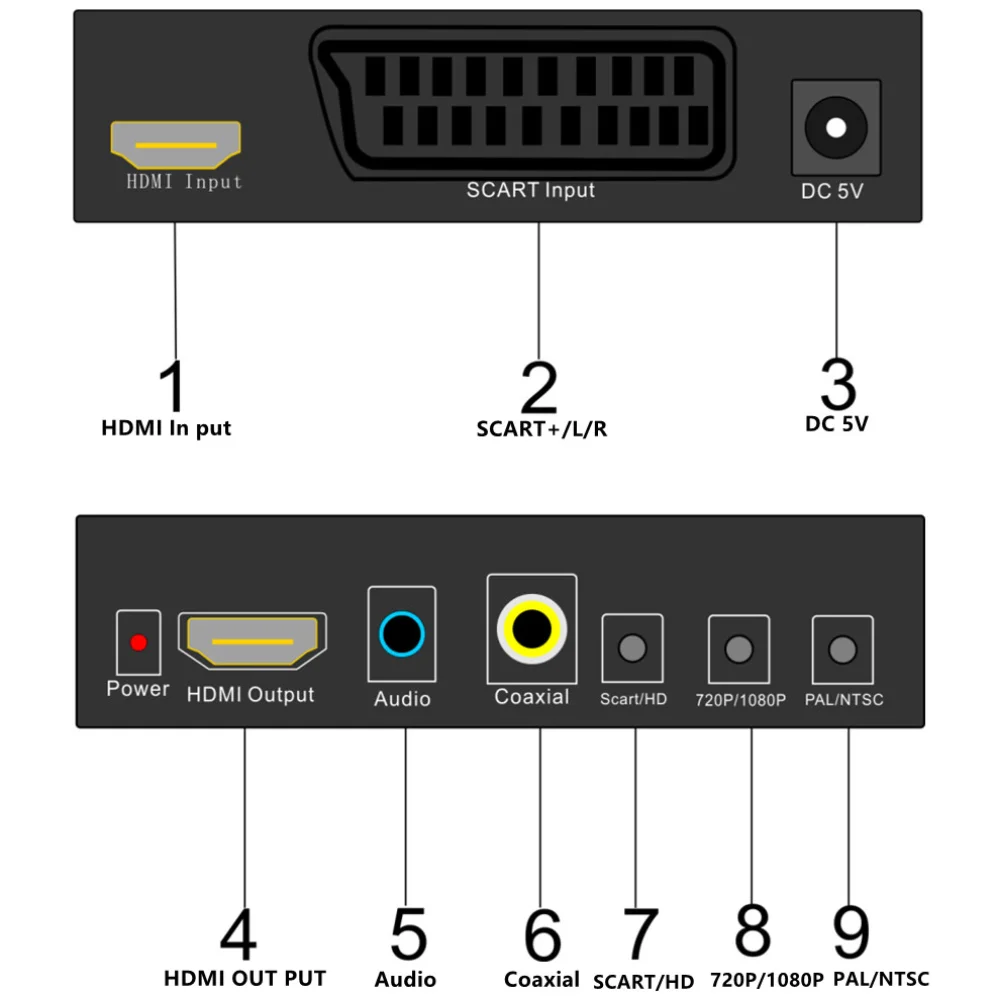 HDMI Input
SCART Input
DC 5V

1
HDMI In put

2
SCART+/L/R

3
DC 5V

Power
HDMI Output
Audio
Coaxial
Scart/HD
720P/1080P
PAL/NTSC

4
HDMI OUT PUT

5
Audio

6
Coaxial

7
SCART/HD

8
720P/1080P

9
PAL/NTSC