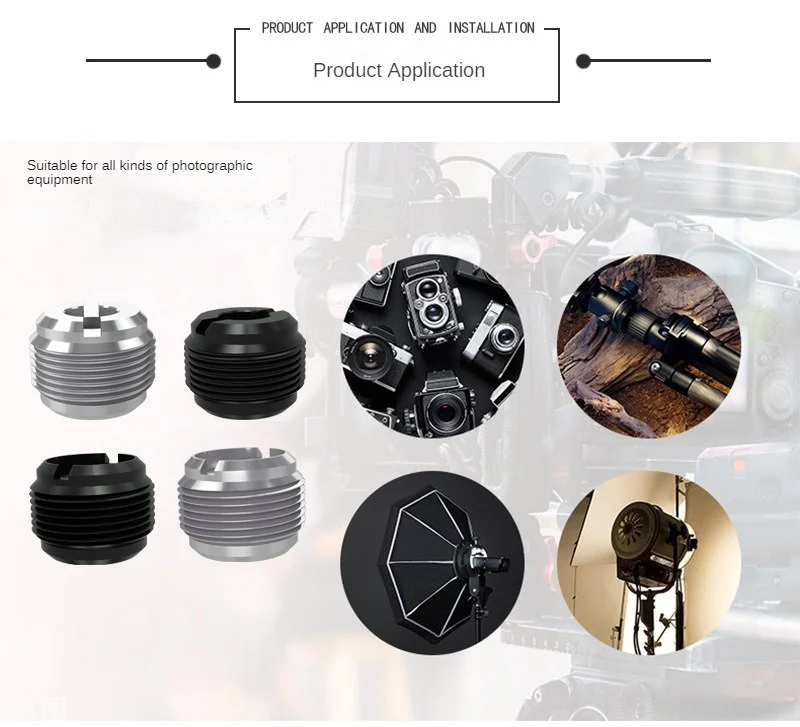 PRODUCT APPLICATION AND INSTALLATION

Product Application

Suitable for all kinds of photographic equipment