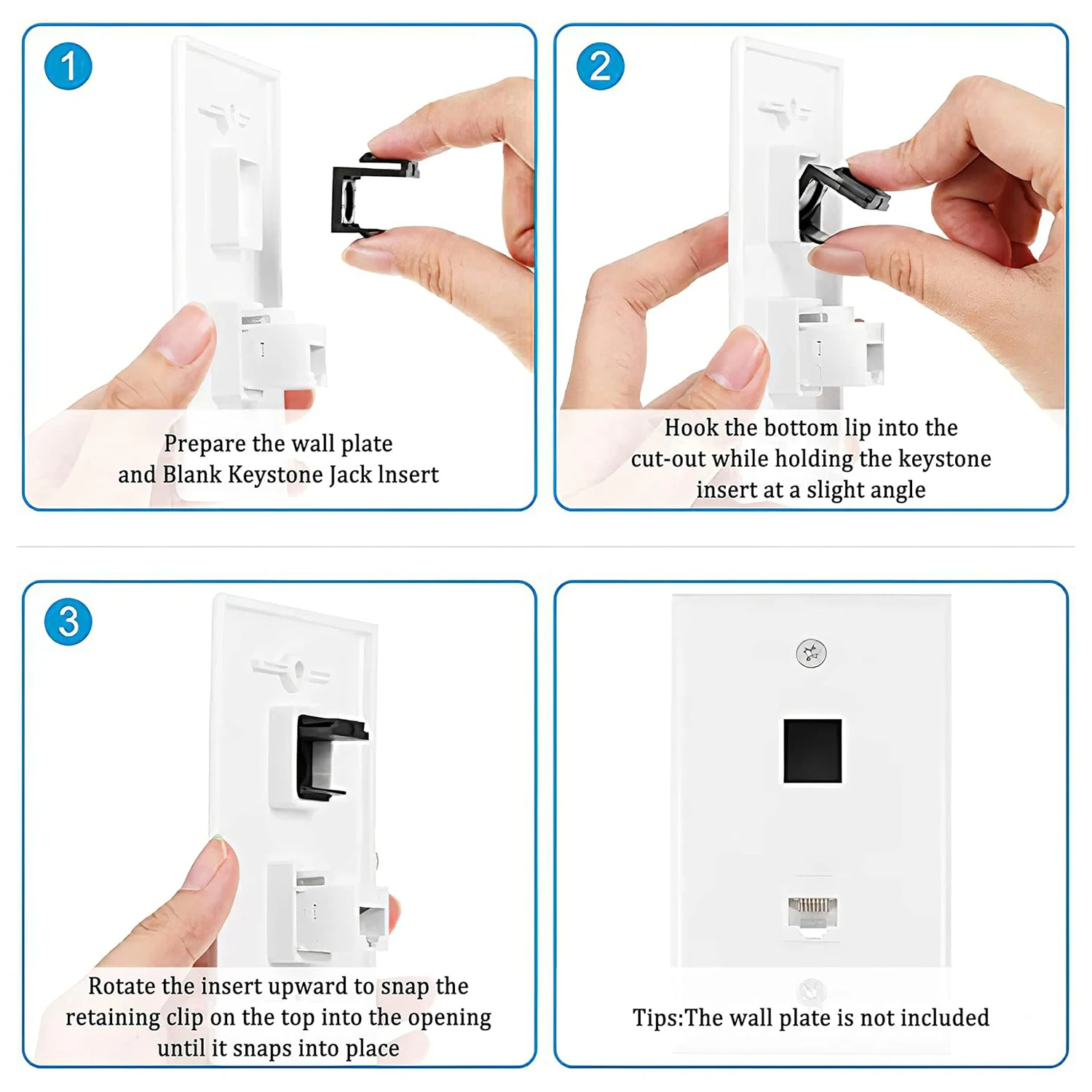 1

Prepare the wall plate and Blank Keystone Jack Insert

2

Hook the bottom lip into the cut-out while holding the keystone insert at a slight angle

3

Rotate the insert upward to snap the retaining clip on the top into the opening until it snaps into place

Tips:The wall plate is not included