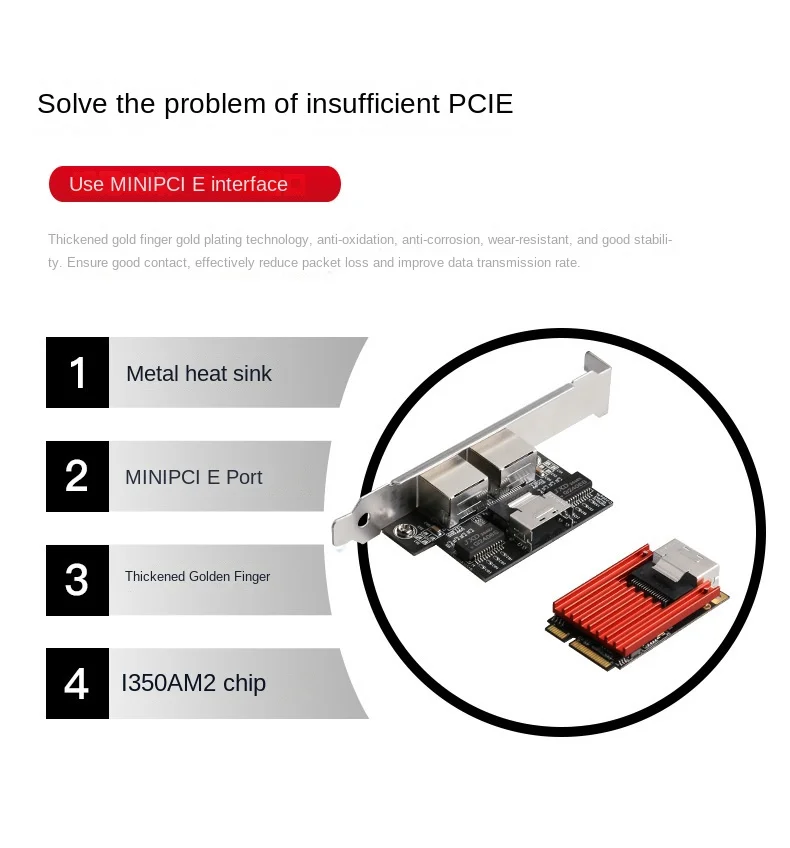 Solve the problem of insufficient PCIE

Use MINIPCI E interface

Thickened gold finger gold plating technology, anti-oxidation, anti-corrosion, wear-resistant, and good stability. Ensure good contact, effectively reduce packet loss and improve data transmission rate.

1 Metal heat sink

2 MINIPCI E Port

3 Thickened Golden Finger

4 I350AM2 chip