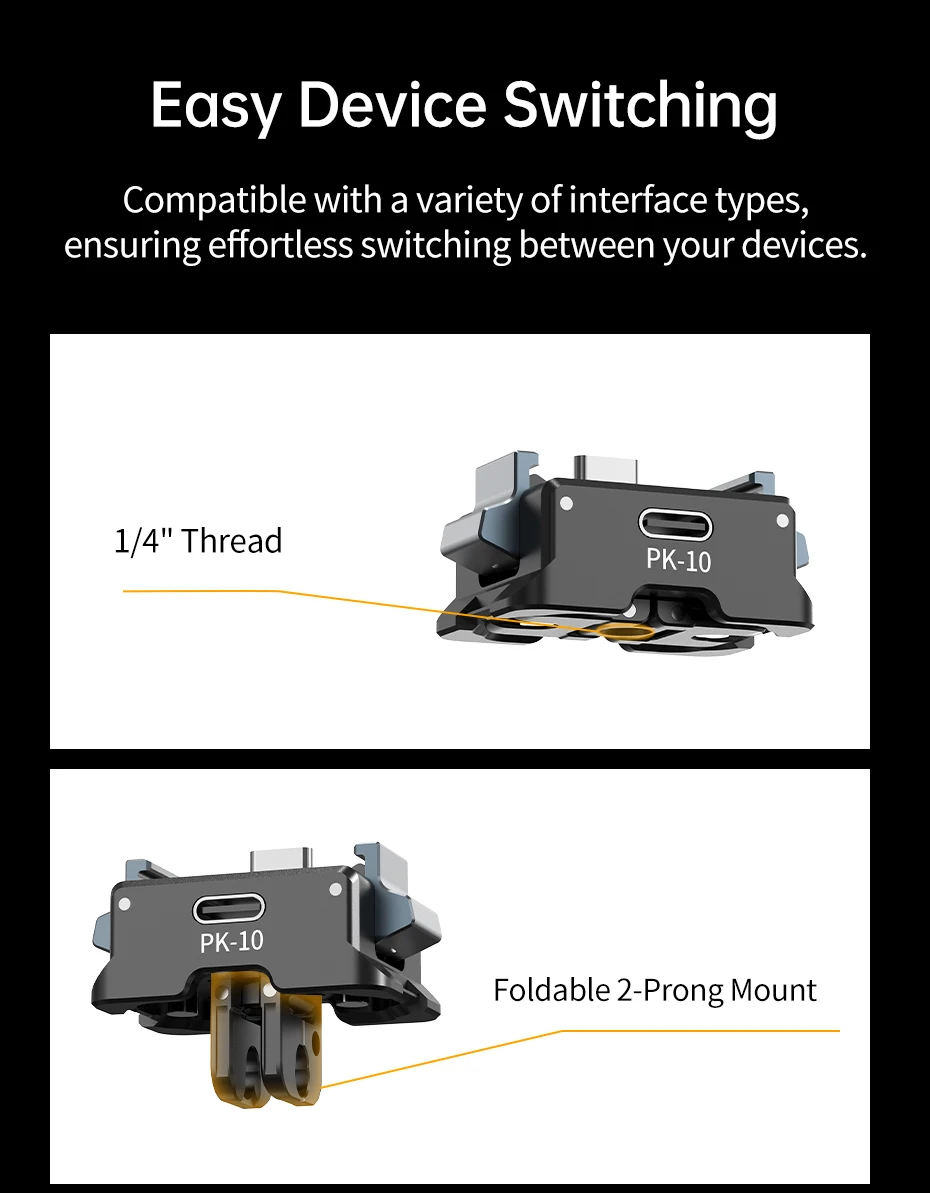 Easy Device Switching

Compatible with a variety of interface types, ensuring effortless switching between your devices.

1/4" Thread

PK-10

PK-10

Foldable 2-Prong Mount