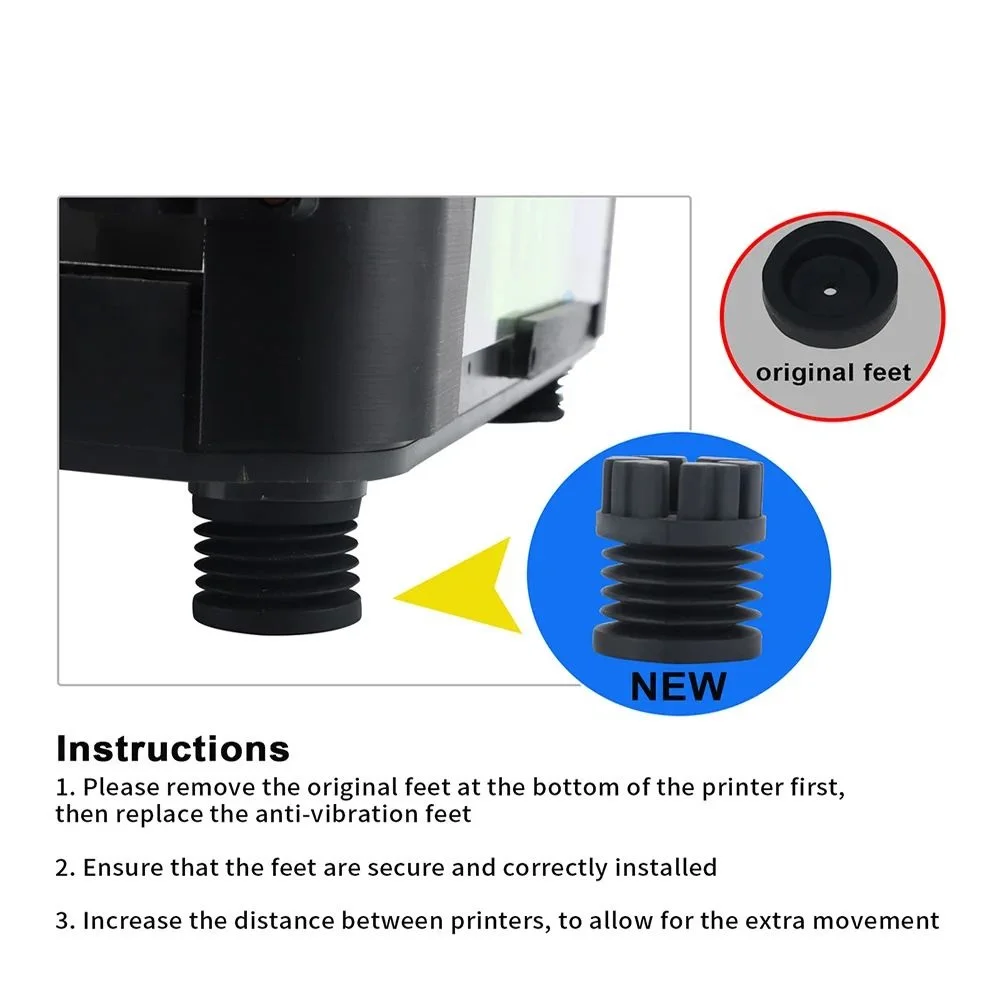 original feet

NEW

Instructions
1. Please remove the original feet at the bottom of the printer first, then replace the anti-vibration feet

2. Ensure that the feet are secure and correctly installed

3. Increase the distance between printers, to allow for the extra movement