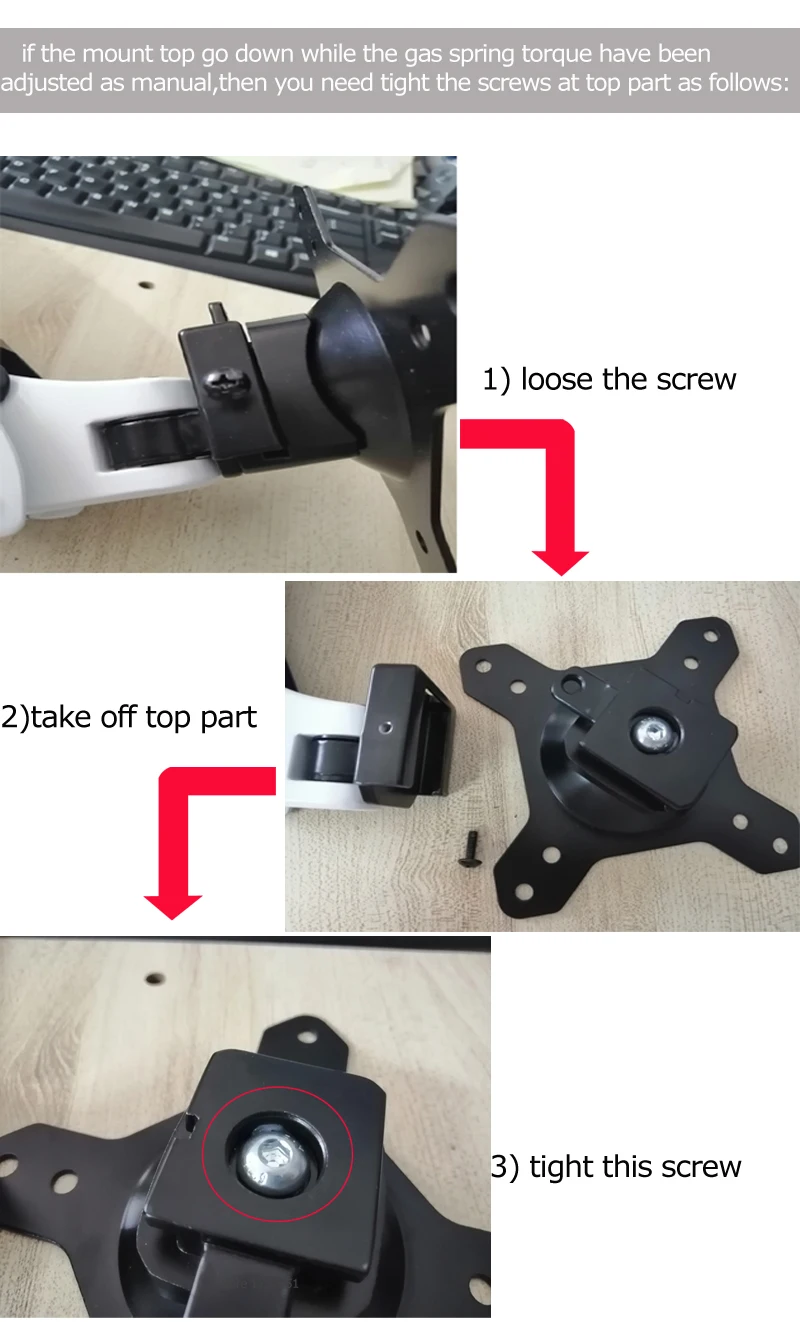 if the mount top go down while the gas spring torque have been adjusted as manual,then you need tight the screws at top part as follows:

1) loose the screw

2)take off top part

3) tight this screw