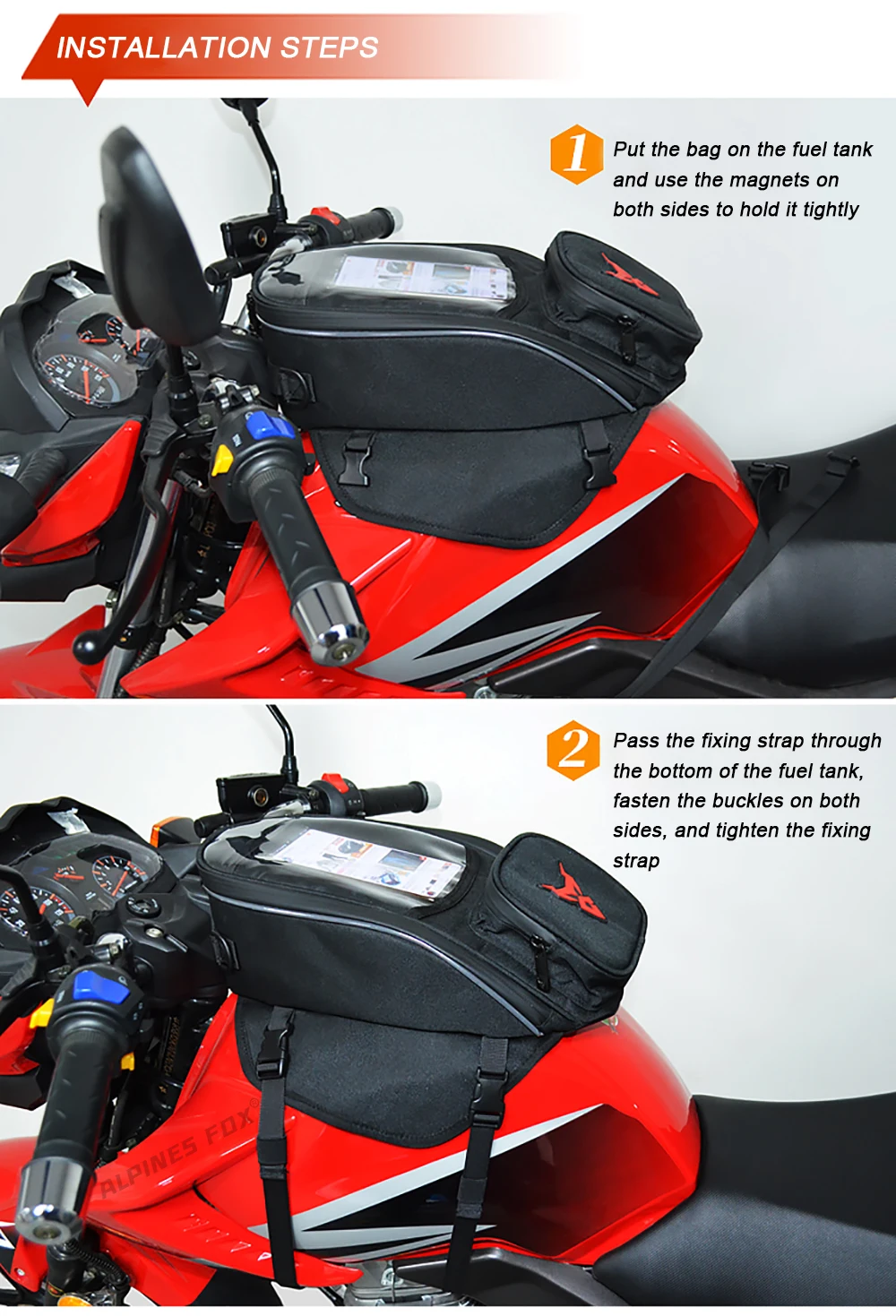 INSTALLATION STEPS

1 Put the bag on the fuel tank and use the magnets on both sides to hold it tightly

2 Pass the fixing strap through the bottom of the fuel tank, fasten the buckles on both sides, and tighten the fixing strap

ALPINES FOX