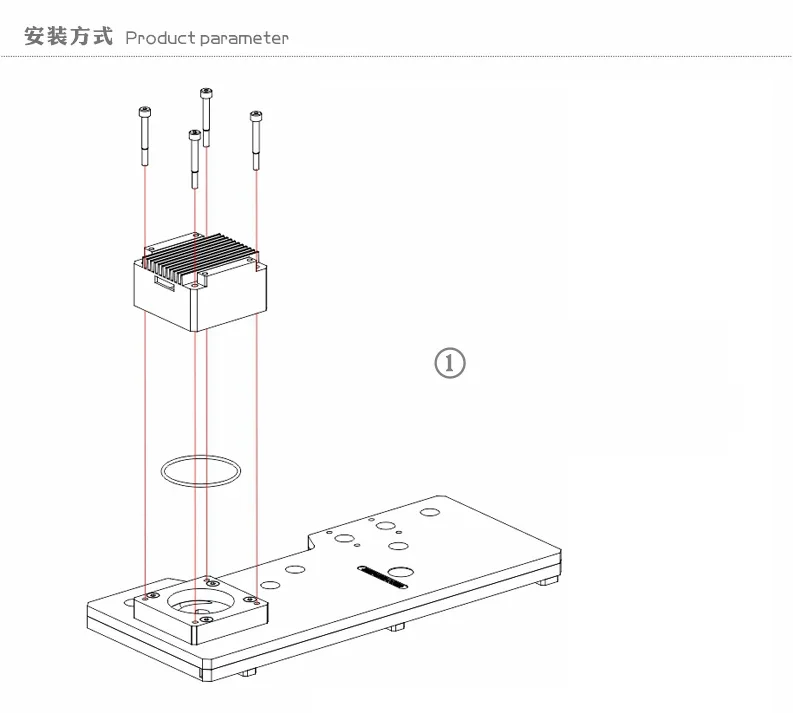 安装方式 Product parameter

①