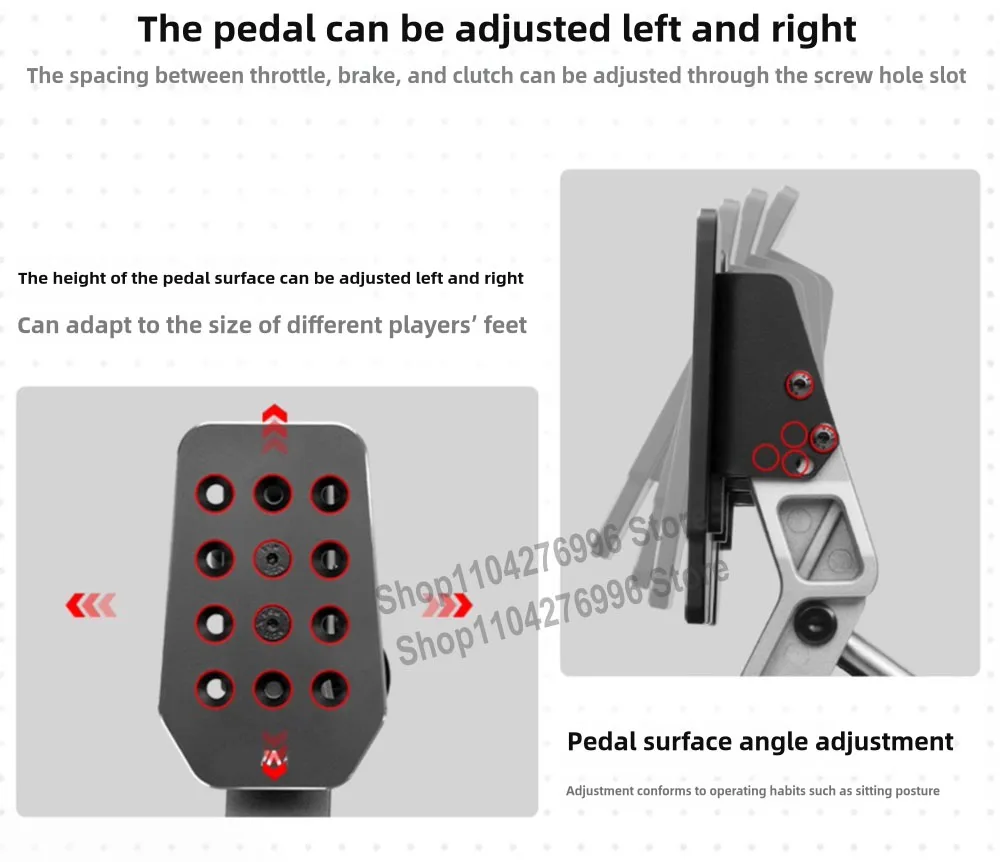 The pedal can be adjusted left and right

The spacing between throttle, brake, and clutch can be adjusted through the screw hole slot

The height of the pedal surface can be adjusted left and right

Can adapt to the size of different players' feet

Shop1104276996 Store

Shop1104276996 Store

Pedal surface angle adjustment

Adjustment conforms to operating habits such as sitting posture