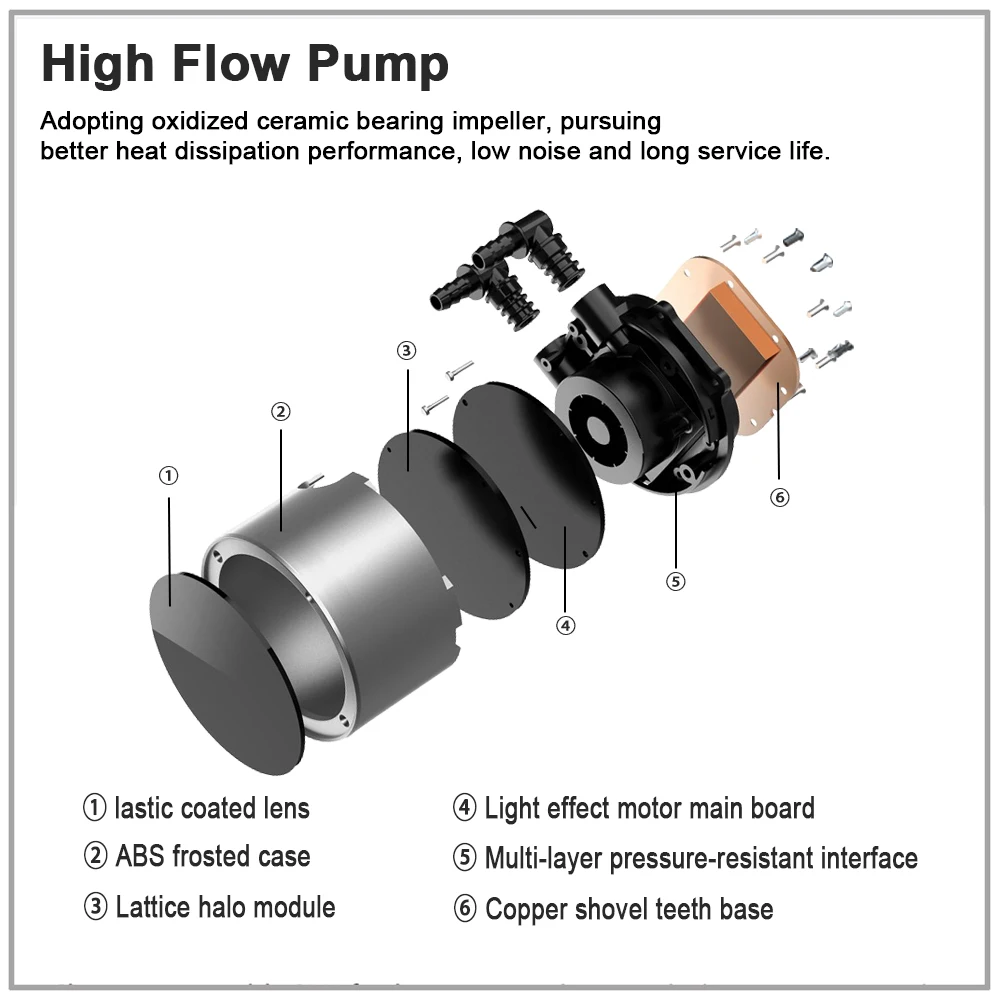 High Flow Pump

Adopting oxidized ceramic bearing impeller, pursuing better heat dissipation performance, low noise and long service life.

③
②
①
⑥
⑤
④

① lastic coated lens
② ABS frosted case
③ Lattice halo module

④ Light effect motor main board
⑤ Multi-layer pressure-resistant interface
⑥ Copper shovel teeth base