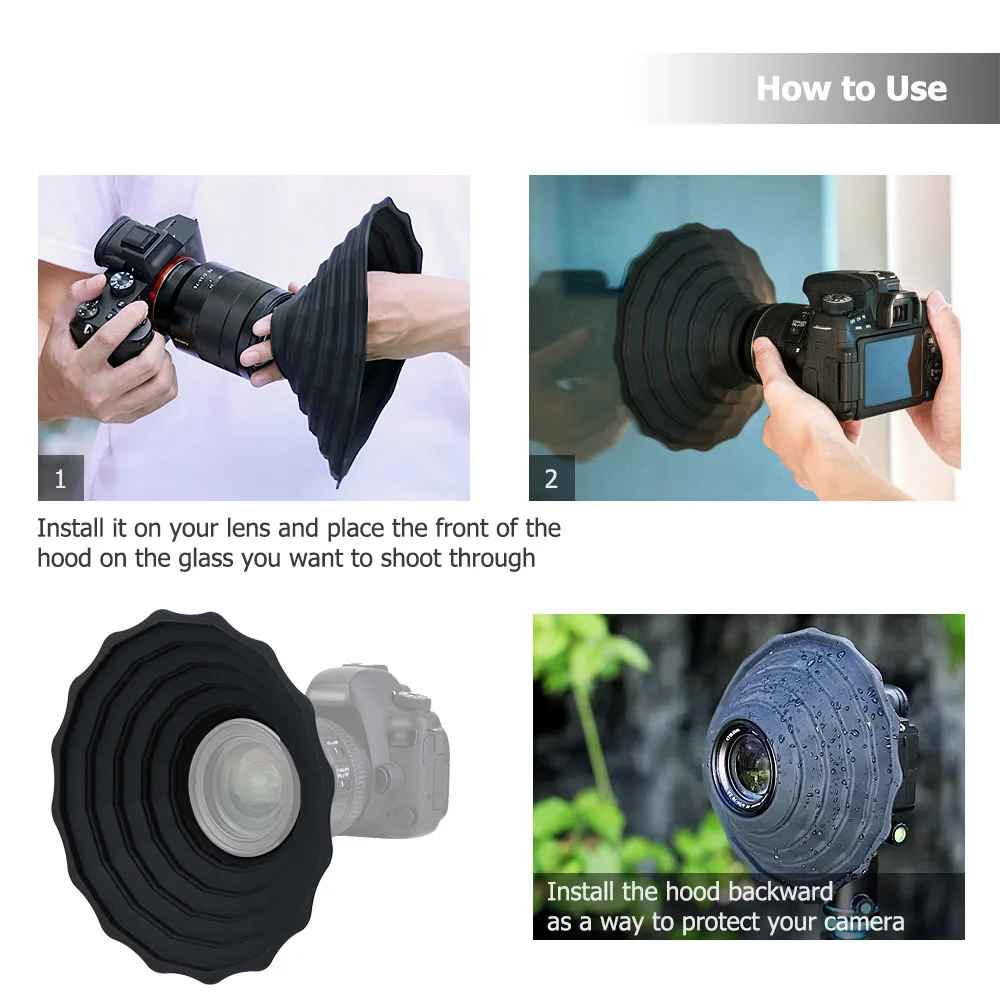 How to Use

1

2

Install it on your lens and place the front of the hood on the glass you want to shoot through

Install the hood backward as a way to protect your camera