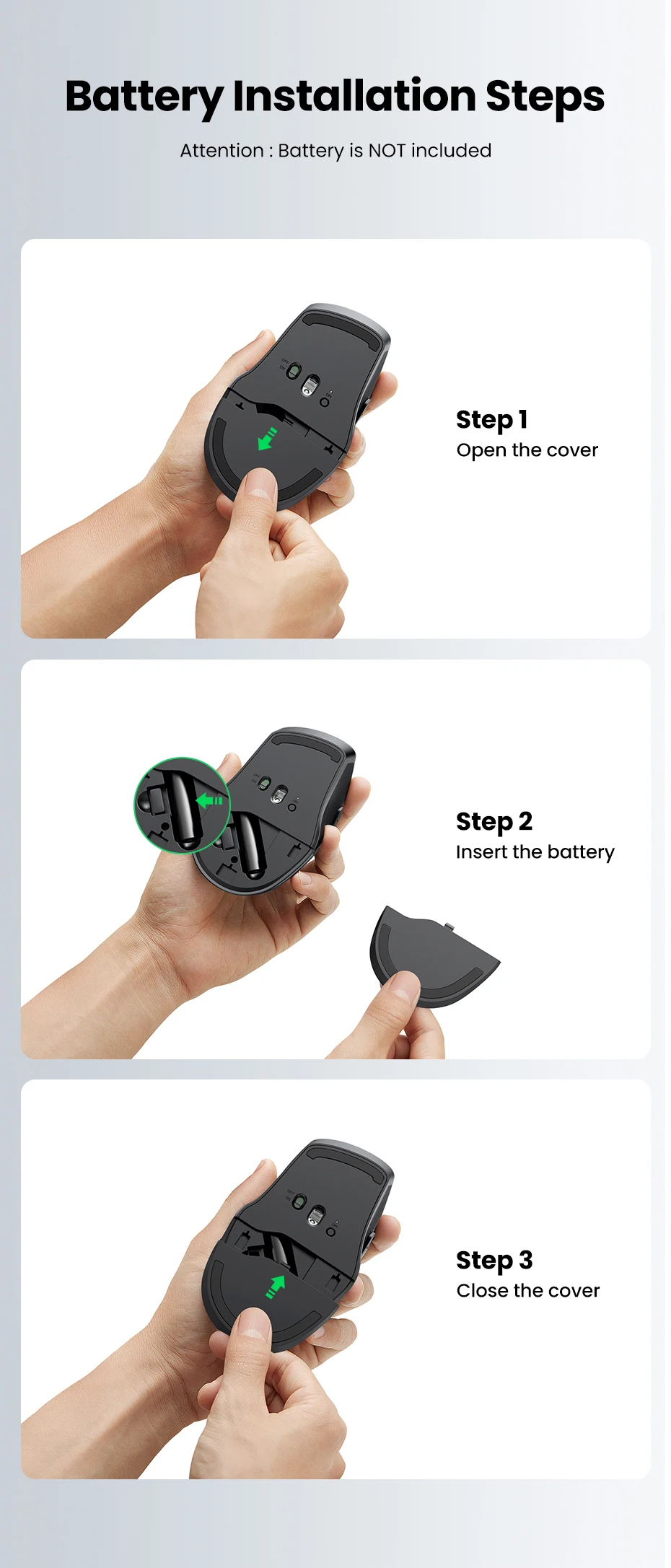 Battery Installation Steps

Attention : Battery is NOT included

Step 1
Open the cover

Step 2
Insert the battery

Step 3
Close the cover