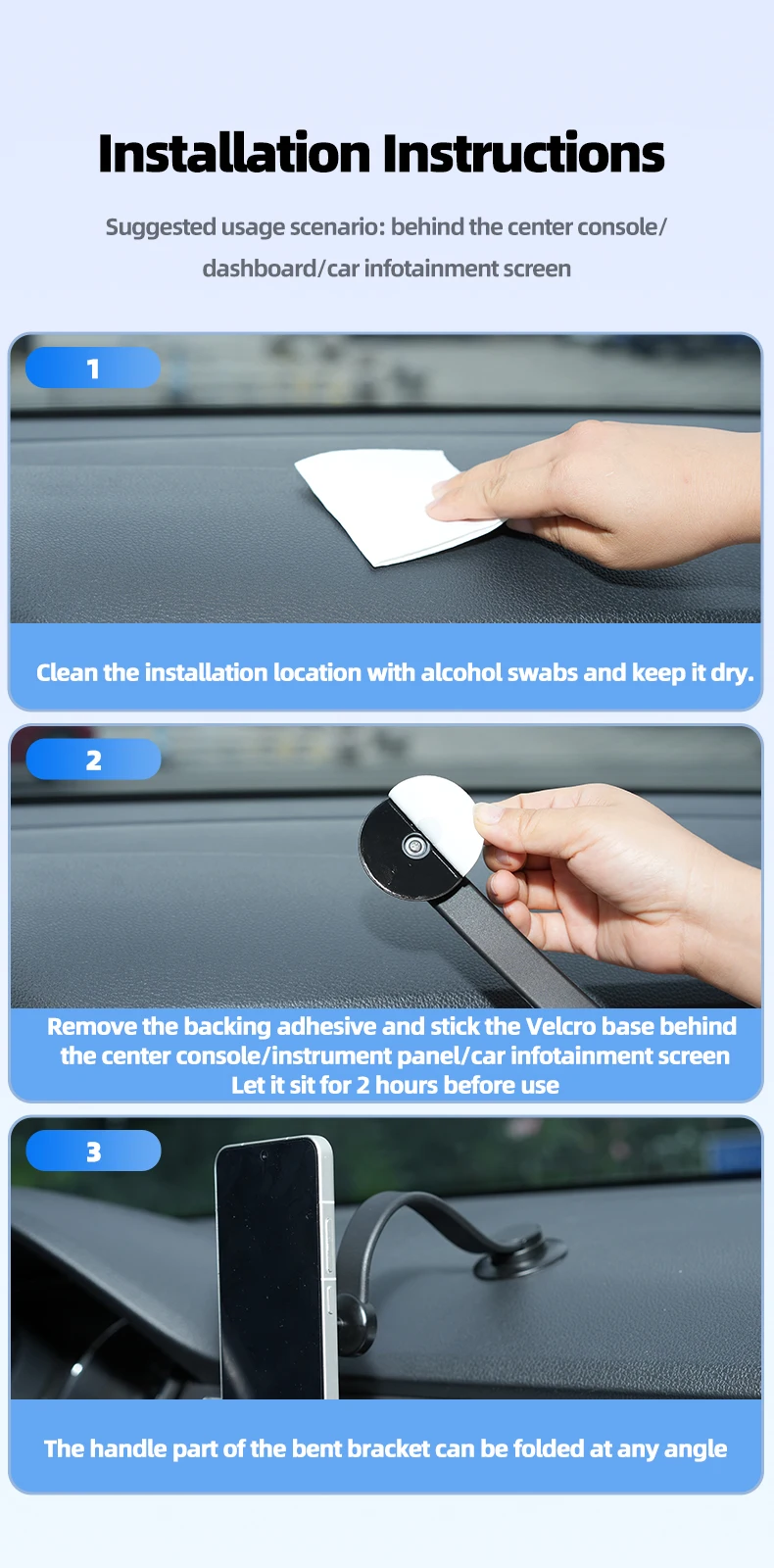 Installation Instructions

Suggested usage scenario: behind the center console/ dashboard/car infotainment screen

1

Clean the installation location with alcohol swabs and keep it dry.

2

Remove the backing adhesive and stick the Velcro base behind the center console/instrument panel/car infotainment screen
Let it sit for 2 hours before use

3

The handle part of the bent bracket can be folded at any angle