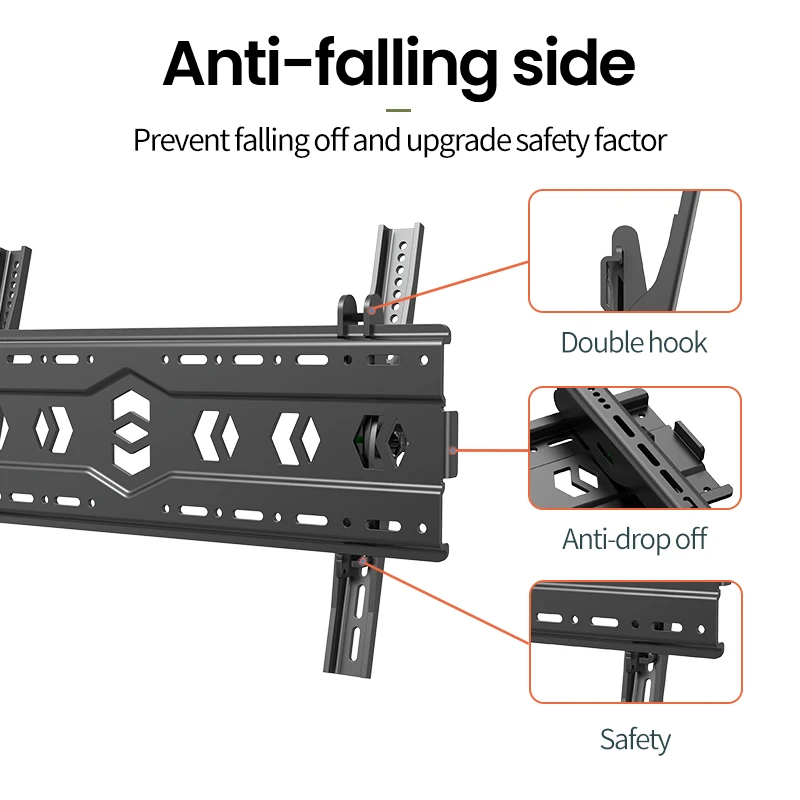 Anti-falling side

Prevent falling off and upgrade safety factor

Double hook

Anti-drop off

Safety