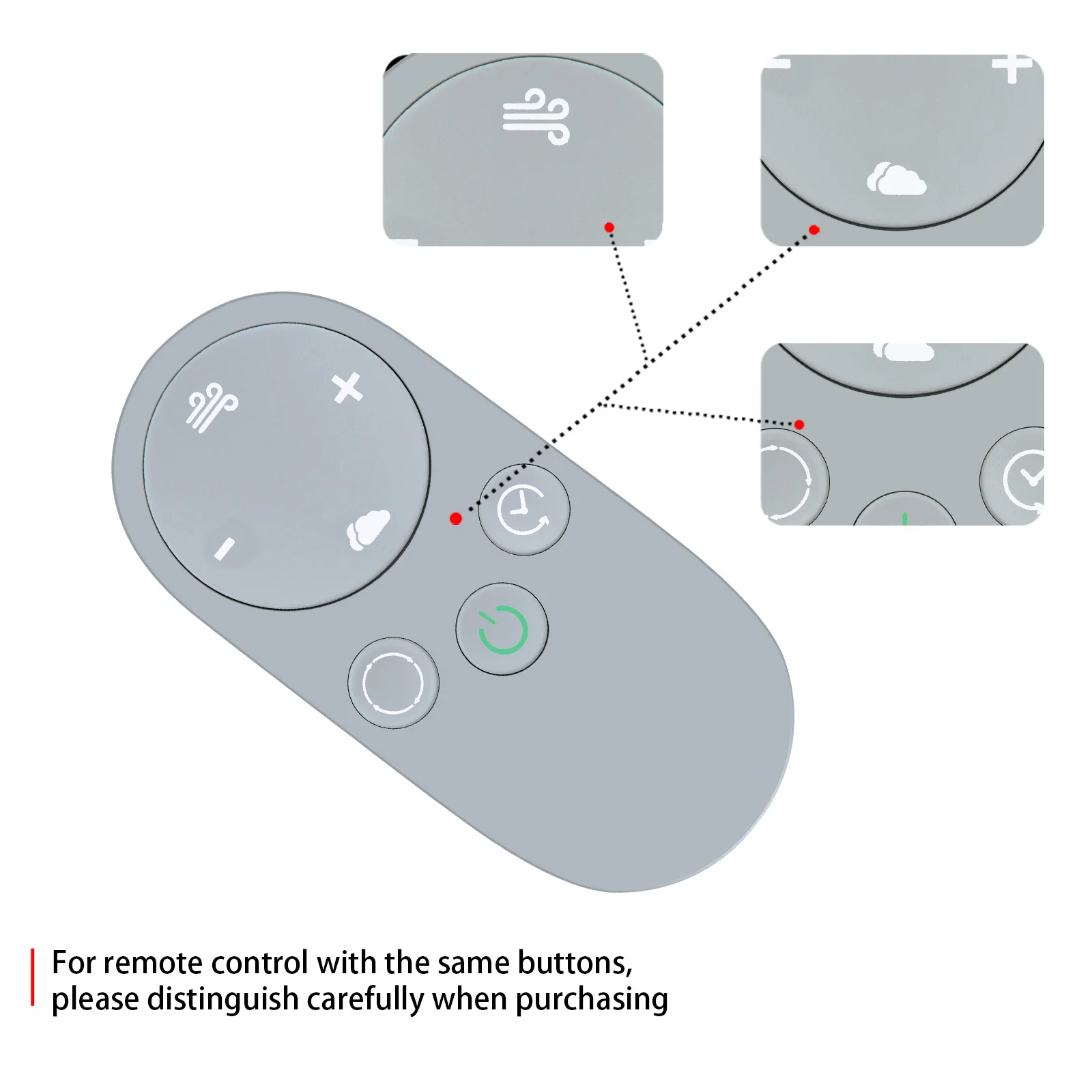 For remote control with the same buttons, please distinguish carefully when purchasing