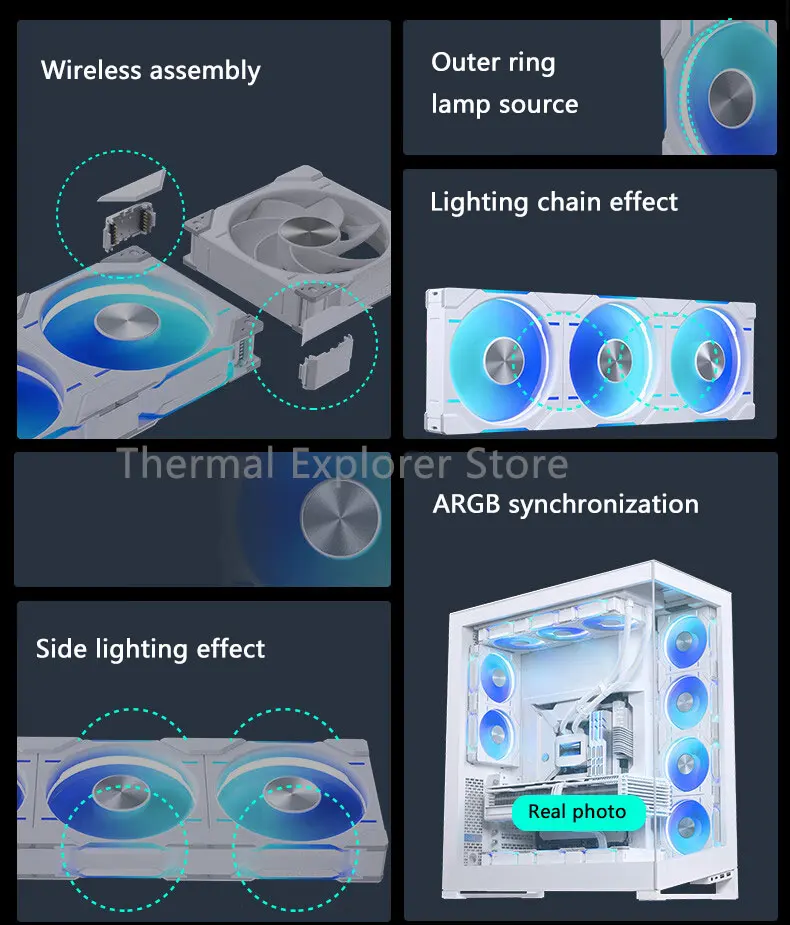 Wireless assembly

Outer ring lamp source

Lighting chain effect

Thermal Explorer Store

ARGB synchronization

Side lighting effect

Real photo