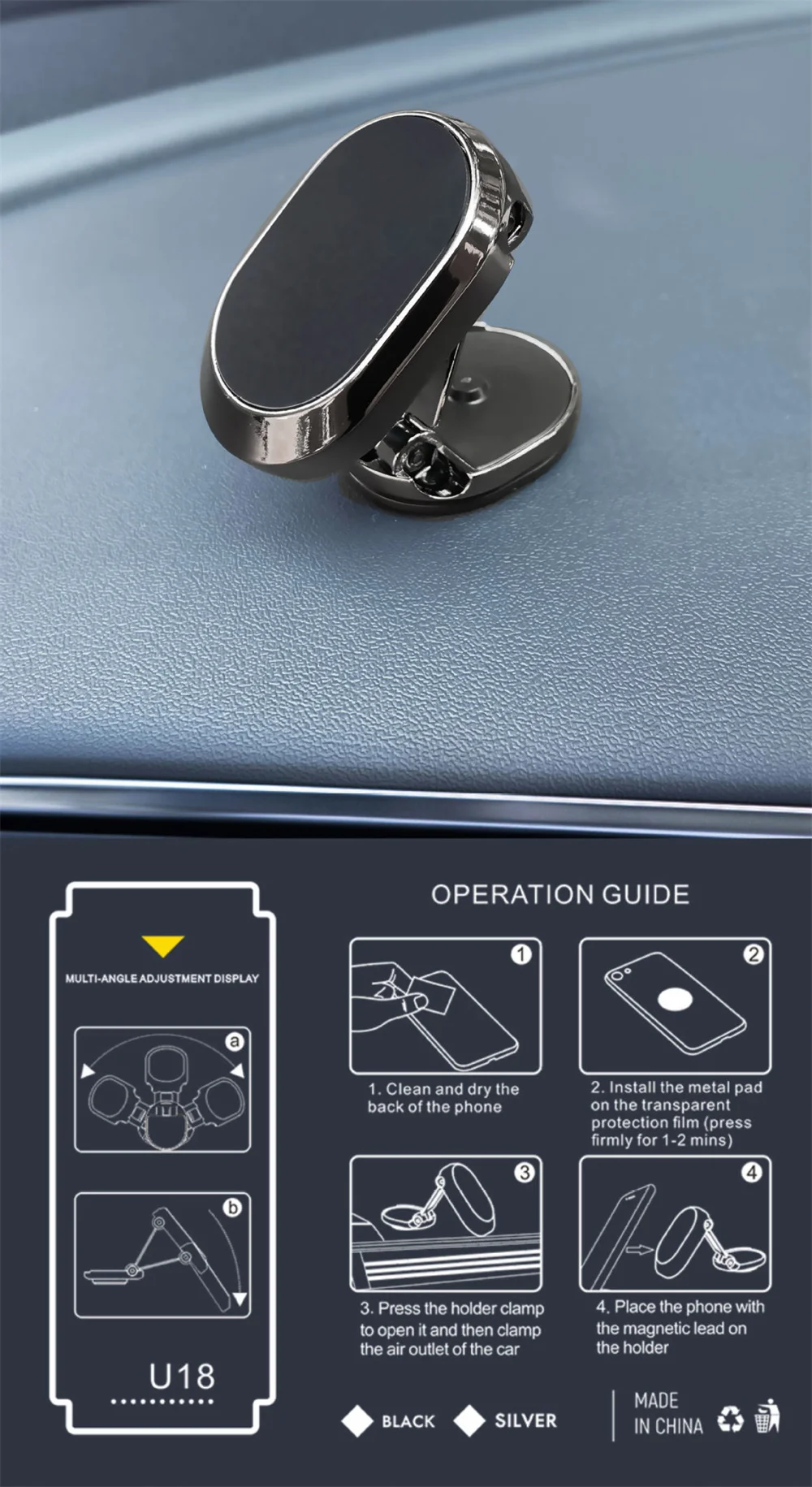 MULTI-ANGLE ADJUSTMENT DISPLAY

a

b

U18

OPERATION GUIDE

1

1. Clean and dry the back of the phone

2

2. Install the metal pad on the transparent protection film (press firmly for 1-2 mins)

3

3. Press the holder clamp to open it and then clamp the air outlet of the car

4

4. Place the phone with the magnetic lead on the holder

BLACK SILVER

MADE IN CHINA