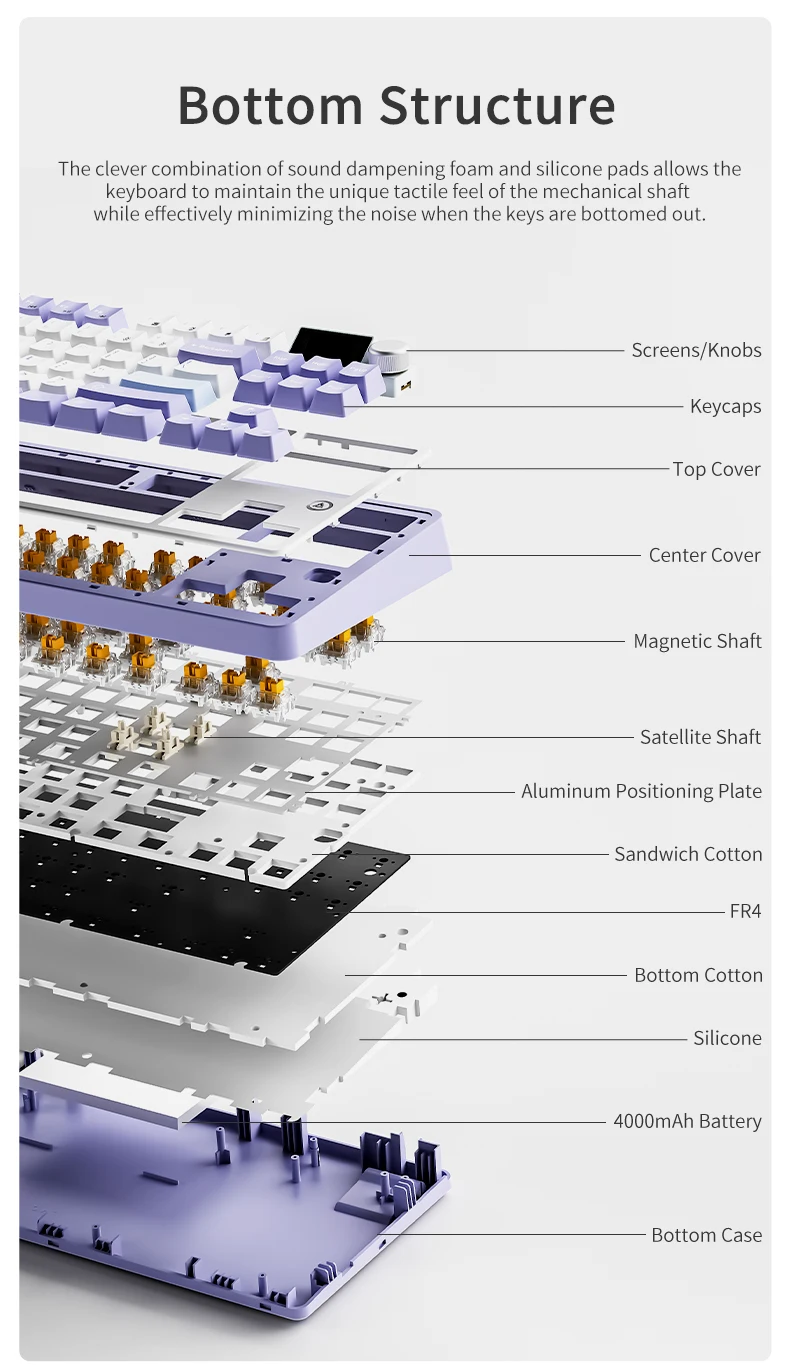 Bottom Structure

The clever combination of sound dampening foam and silicone pads allows the keyboard to maintain the unique tactile feel of the mechanical shaft while effectively minimizing the noise when the keys are bottomed out.

Screens/Knobs

Keycaps

Top Cover

Center Cover

Magnetic Shaft

Satellite Shaft

Aluminum Positioning Plate

Sandwich Cotton

FR4

Bottom Cotton

Silicone

4000mAh Battery

Bottom Case