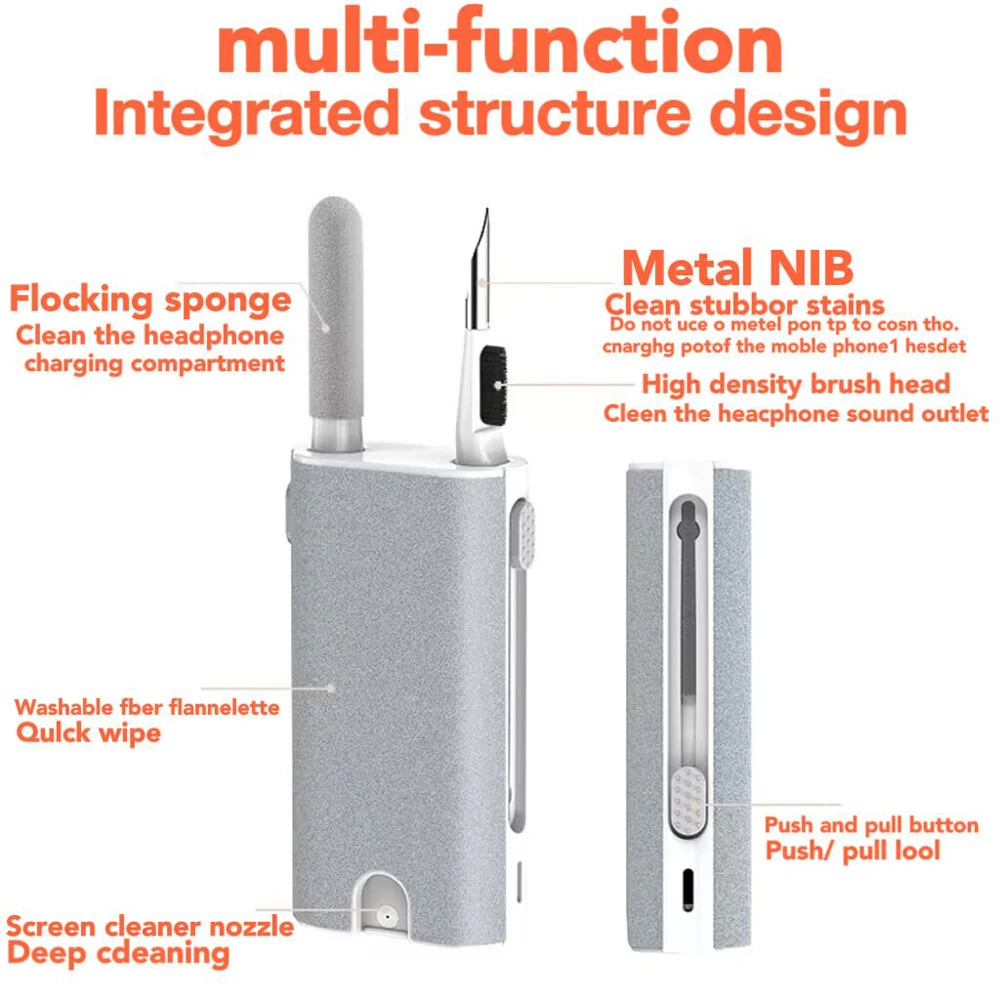 multi-function
Integrated structure design

Flocking sponge
Clean the headphone charging compartment

Metal NIB
Clean stubbor stains
Do not uce o metel pon tp to cosn tho. cnarghg potof the moble phone1 hesdet

High density brush head
Cleen the heacphone sound outlet

Washable fber flannelette
Qulck wipe

Push and pull button
Push/ pull lool

Screen cleaner nozzle
Deep cdeaning