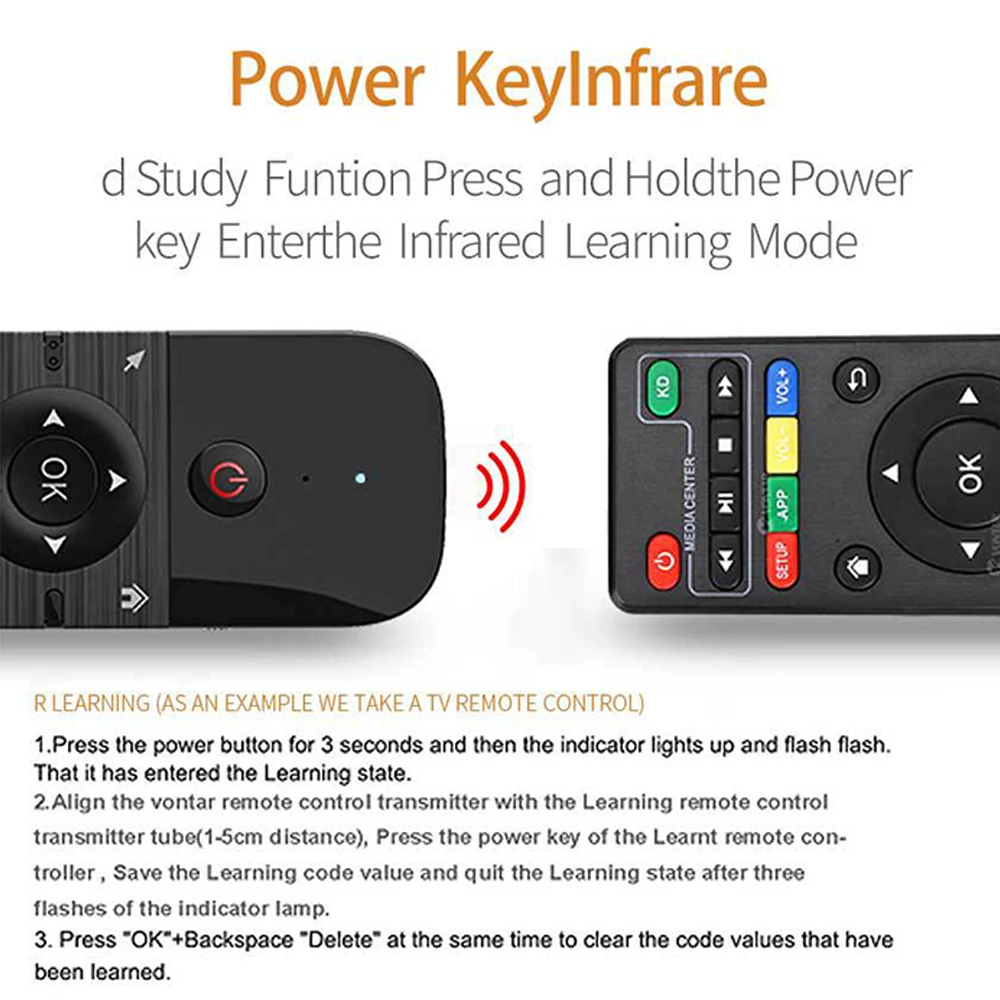 Power KeyInfrare

d Study Funtion Press and Holdthe Power key Enterthe Infrared Learning Mode

OK

KD

MEDIA CENTER

VOL+

VOL-

APP

SETUP

OK

R LEARNING (AS AN EXAMPLE WE TAKE A TV REMOTE CONTROL)

1.Press the power button for 3 seconds and then the indicator lights up and flash flash. That it has entered the Learning state.

2.Align the vontar remote control transmitter with the Learning remote control transmitter tube(1-5cm distance), Press the power key of the Learnt remote controller , Save the Learning code value and quit the Learning state after three flashes of the indicator lamp.

3. Press "OK"+Backspace "Delete" at the same time to clear the code values that have been learned.