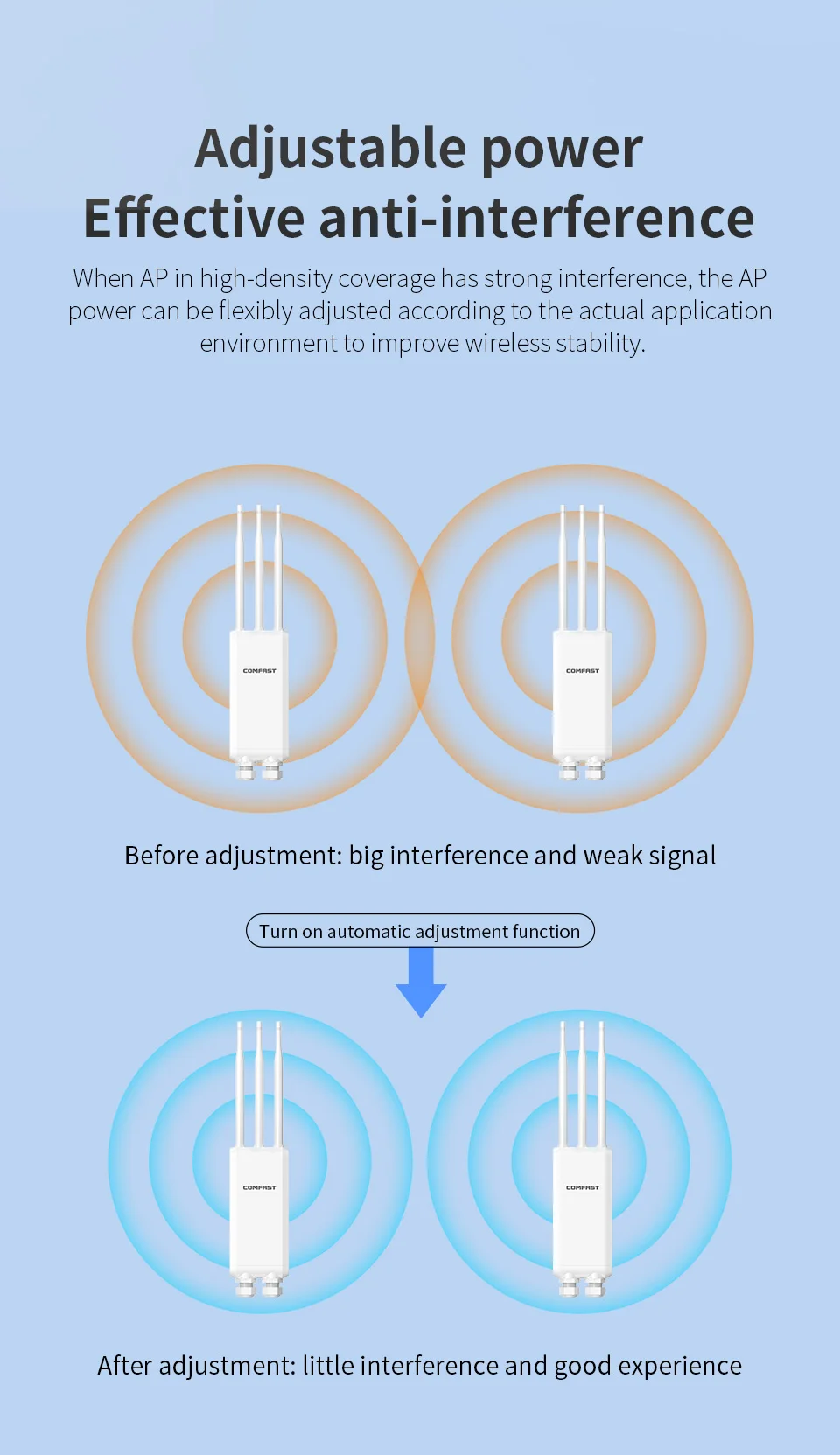 Adjustable power
Effective anti-interference

When AP in high-density coverage has strong interference, the AP power can be flexibly adjusted according to the actual application environment to improve wireless stability.

COMFAST

COMFAST

Before adjustment: big interference and weak signal

Turn on automatic adjustment function

COMFAST

COMFAST

After adjustment: little interference and good experience