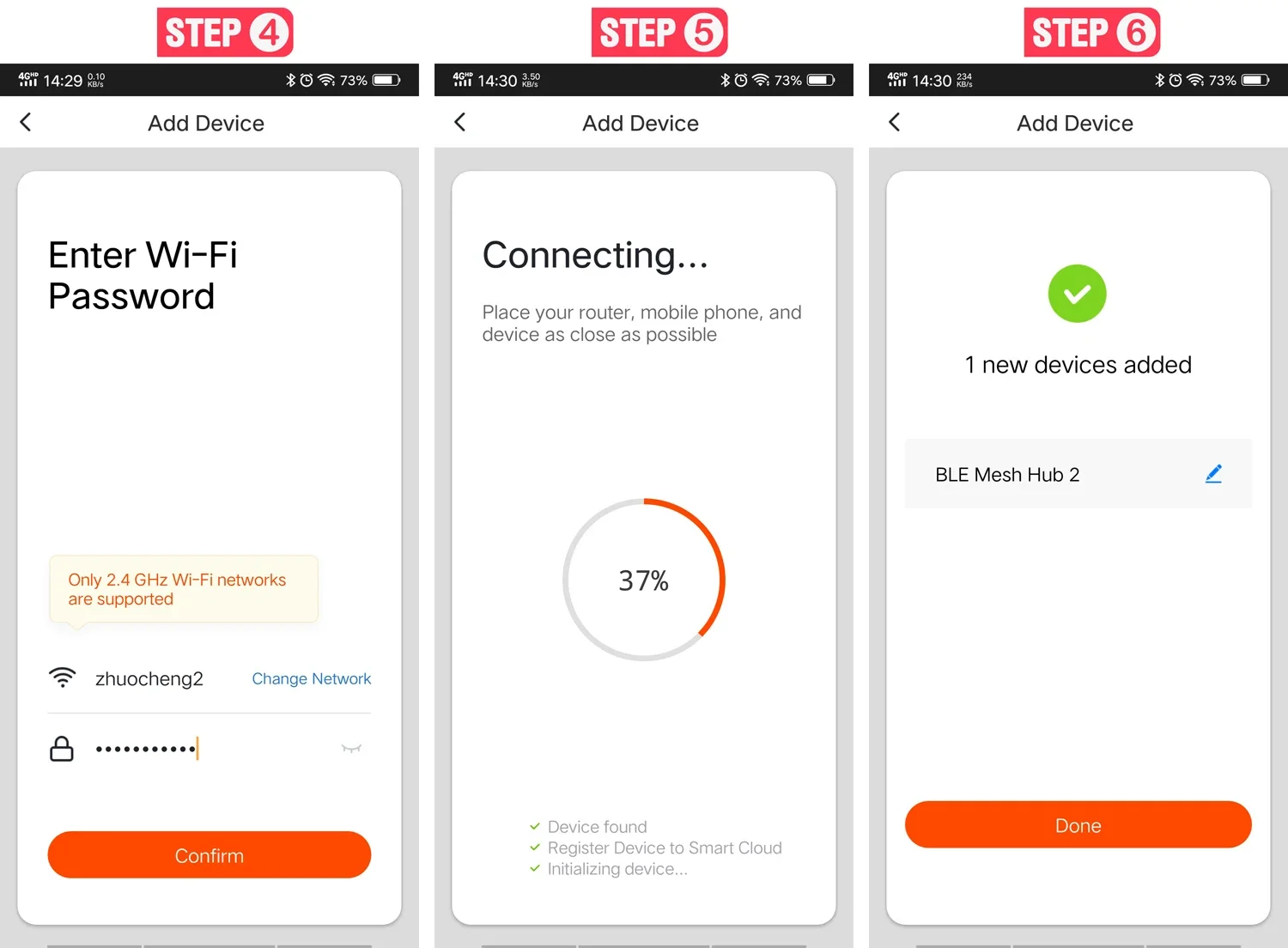 STEP 4

4G HD 14:29 0.10 KB/s 73%

Add Device

Enter Wi-Fi Password

Only 2.4 GHz Wi-Fi networks are supported

zhuocheng2 Change Network

•••••••••••

Confirm

STEP 5

4G HD 14:30 3.50 KB/s 73%

Add Device

Connecting...

Place your router, mobile phone, and device as close as possible

37%

Device found
Register Device to Smart Cloud
Initializing device...

STEP 6

4G HD 14:30 234 KB/s 73%

Add Device

1 new devices added

BLE Mesh Hub 2

Done