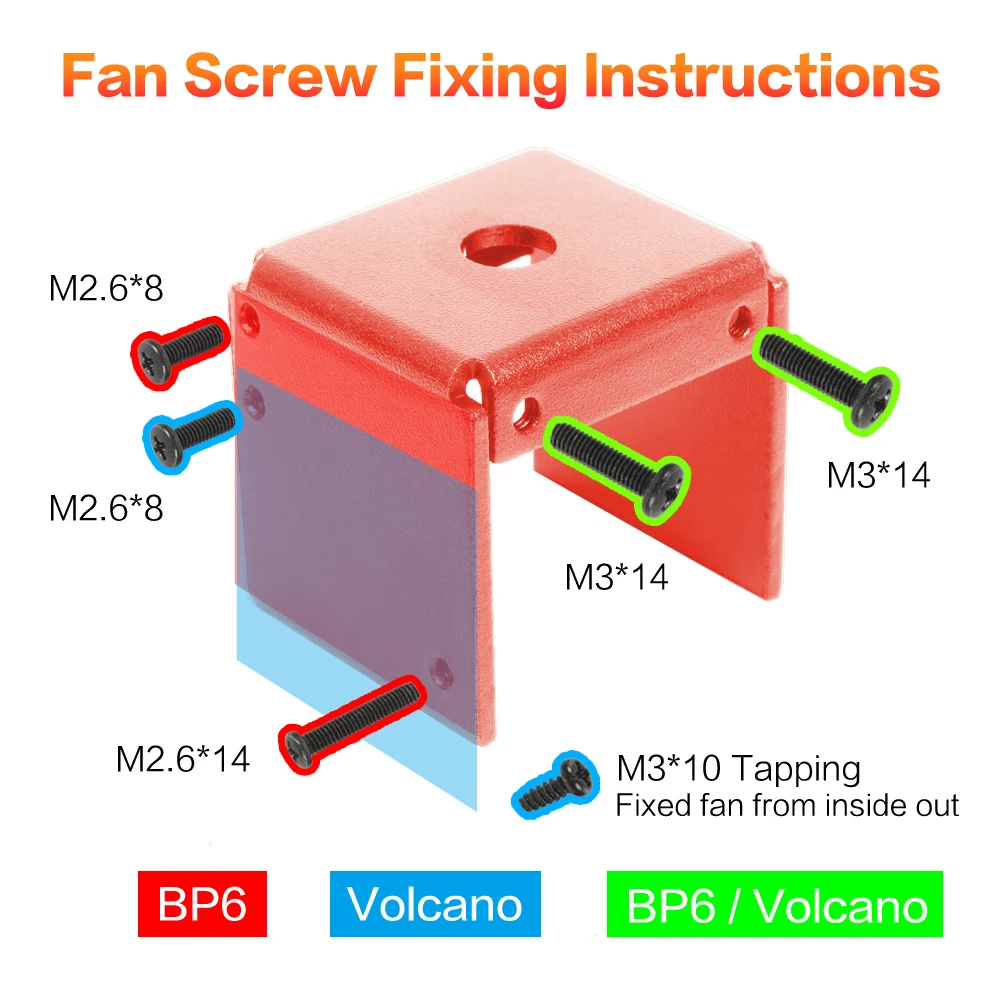 Fan Screw Fixing Instructions

M2.6*8

M2.6*8

M3*14

M3*14

M2.6*14

M3*10 Tapping
Fixed fan from inside out

BP6

Volcano

BP6 / Volcano