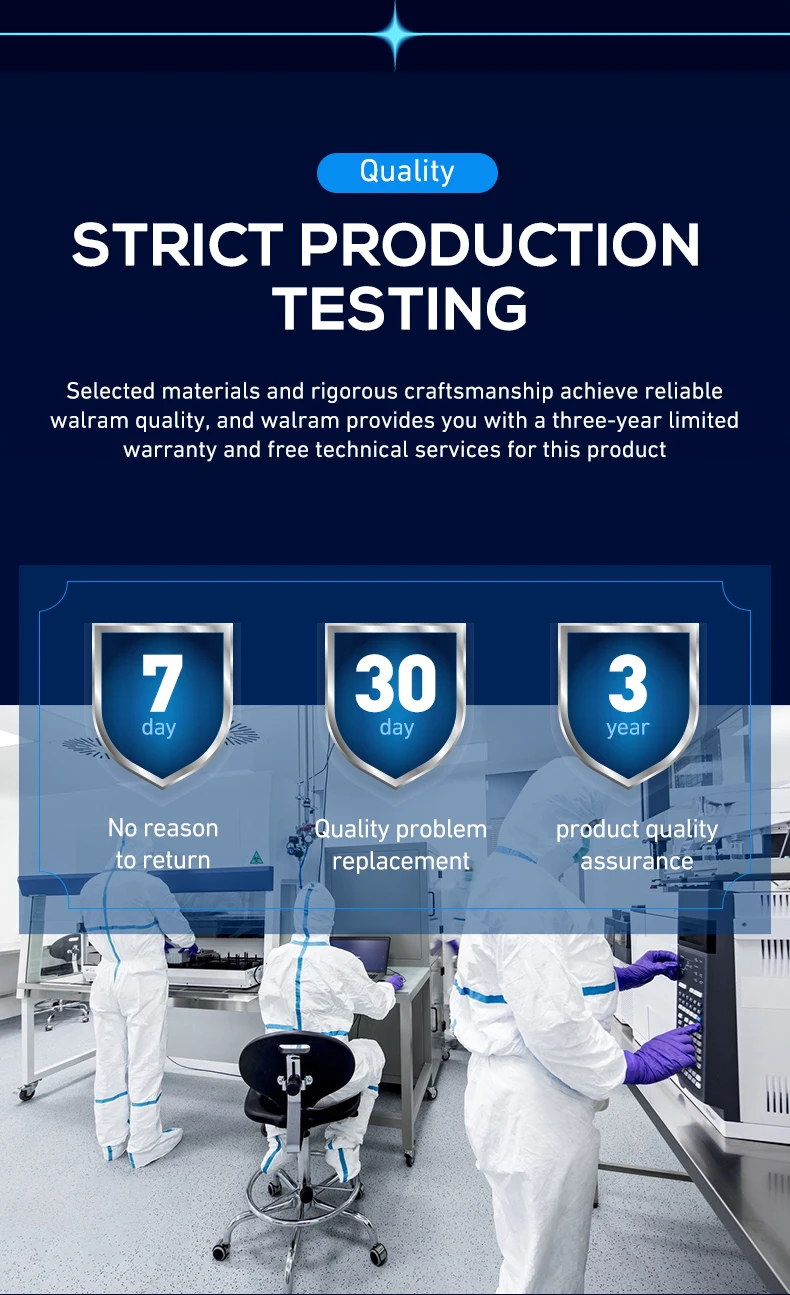 Quality

STRICT PRODUCTION TESTING

Selected materials and rigorous craftsmanship achieve reliable walram quality, and walram provides you with a three-year limited warranty and free technical services for this product

7 day

No reason to return

30 day

Quality problem replacement

3 year

product quality assurance