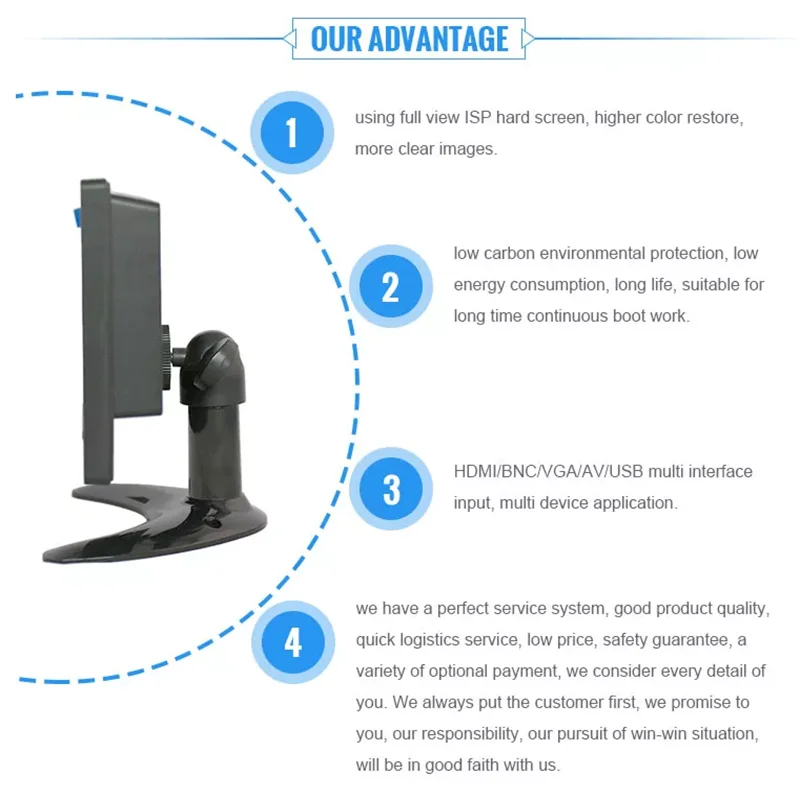 OUR ADVANTAGE

1

using full view ISP hard screen, higher color restore, more clear images.

2

low carbon environmental protection, low energy consumption, long life, suitable for long time continuous boot work.

3

HDMI/BNC/VGA/AV/USB multi interface input, multi device application.

4

we have a perfect service system, good product quality, quick logistics service, low price, safety guarantee, a variety of optional payment, we consider every detail of you. We always put the customer first, we promise to you, our responsibility, our pursuit of win-win situation, will be in good faith with us.