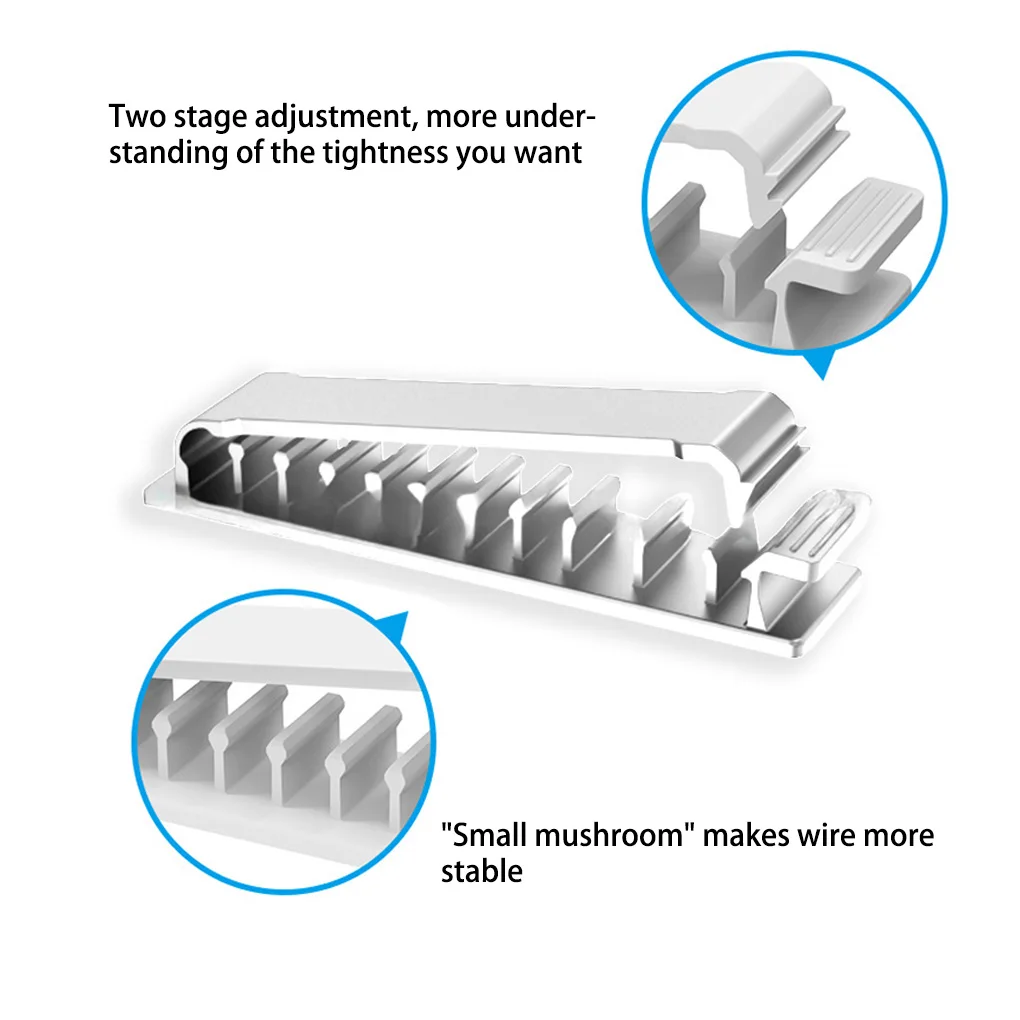 Two stage adjustment, more understanding of the tightness you want

"Small mushroom" makes wire more stable