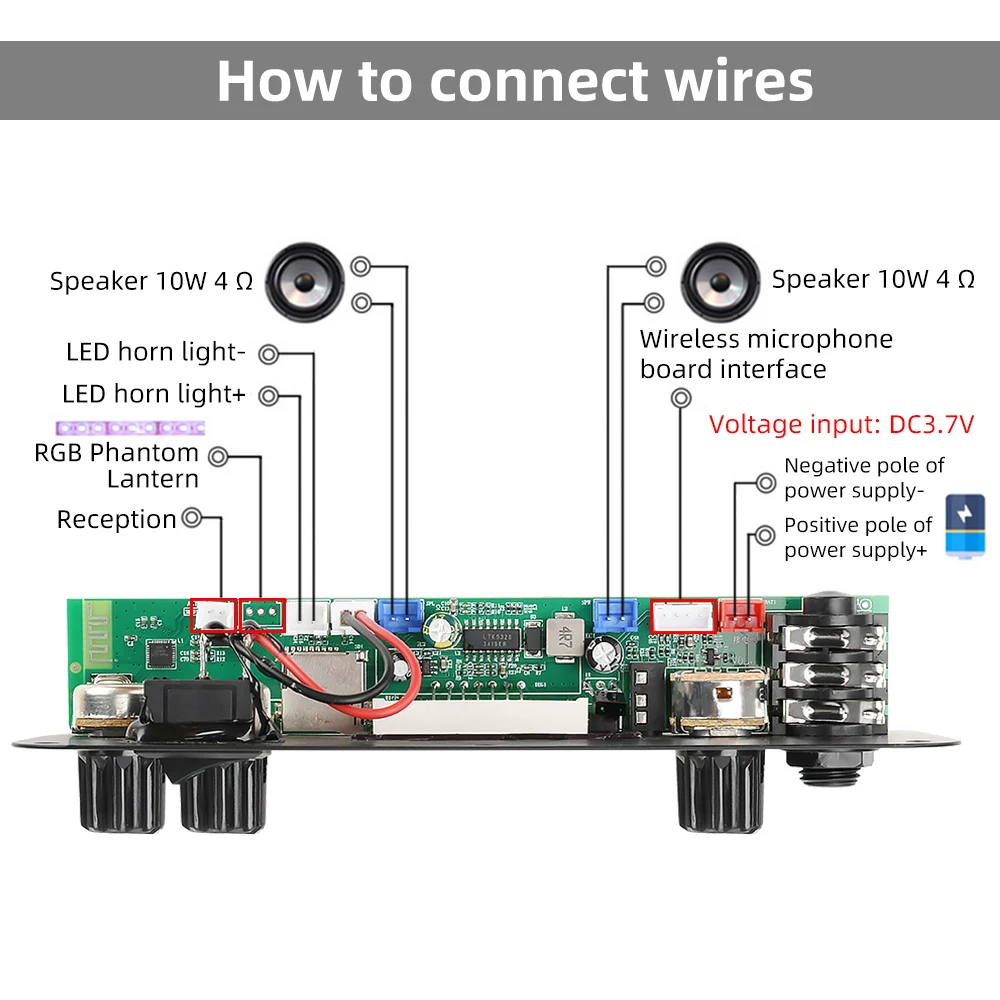 How to connect wires

Speaker 10W 4 Ω

LED horn light-

LED horn light+

RGB Phantom Lantern

Reception

Speaker 10W 4 Ω

Wireless microphone board interface

Voltage input: DC3.7V

Negative pole of power supply-

Positive pole of power supply+

4R7