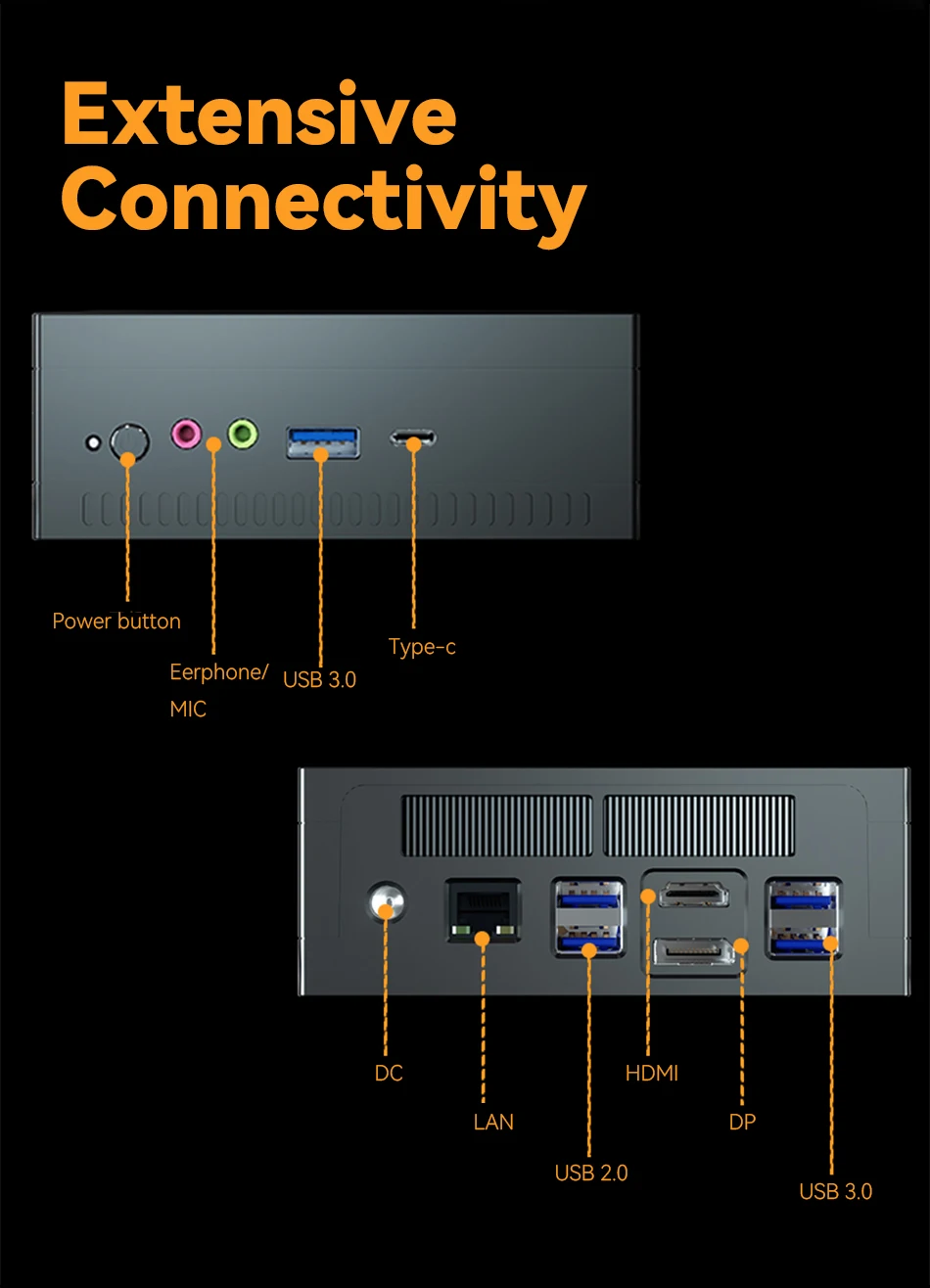 Extensive Connectivity

Power button

Eerphone/ MIC

USB 3.0

Type-c

DC

LAN

USB 2.0

HDMI

DP

USB 3.0