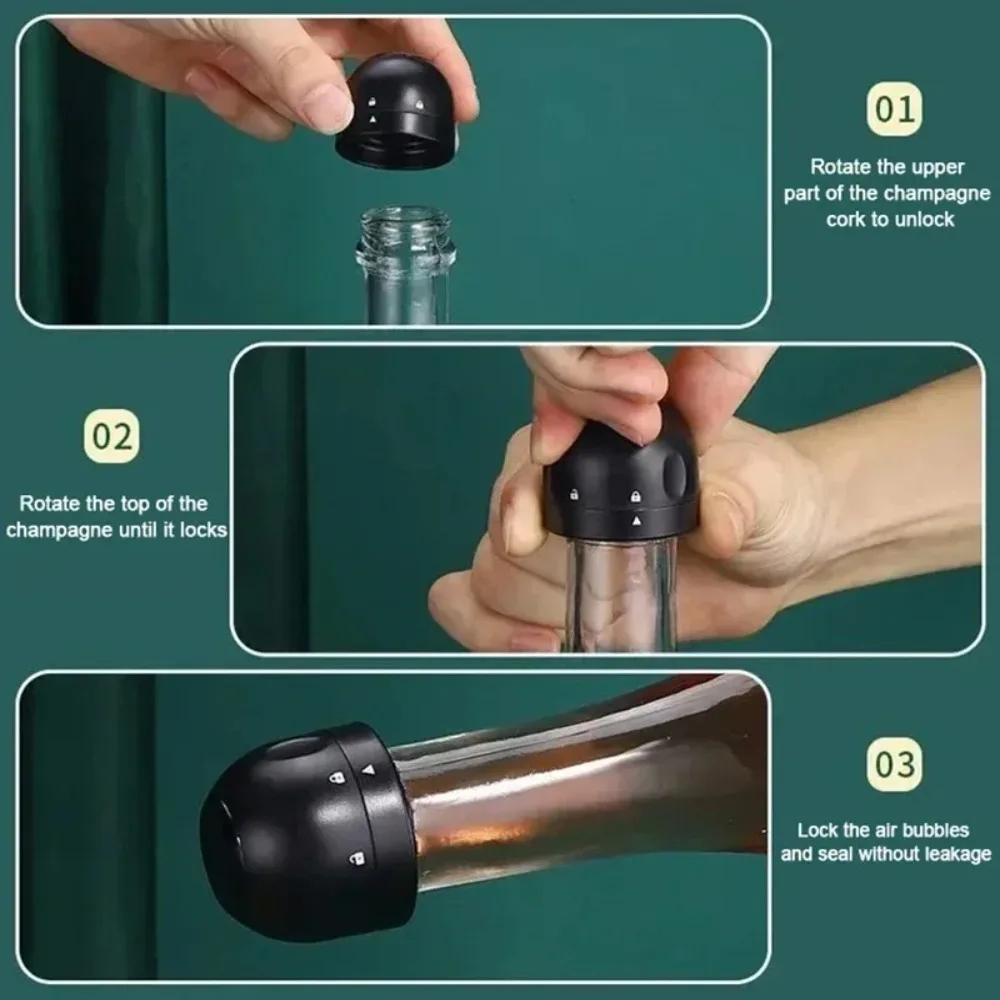 01

Rotate the upper part of the champagne cork to unlock

02

Rotate the top of the champagne until it locks

03

Lock the air bubbles and seal without leakage