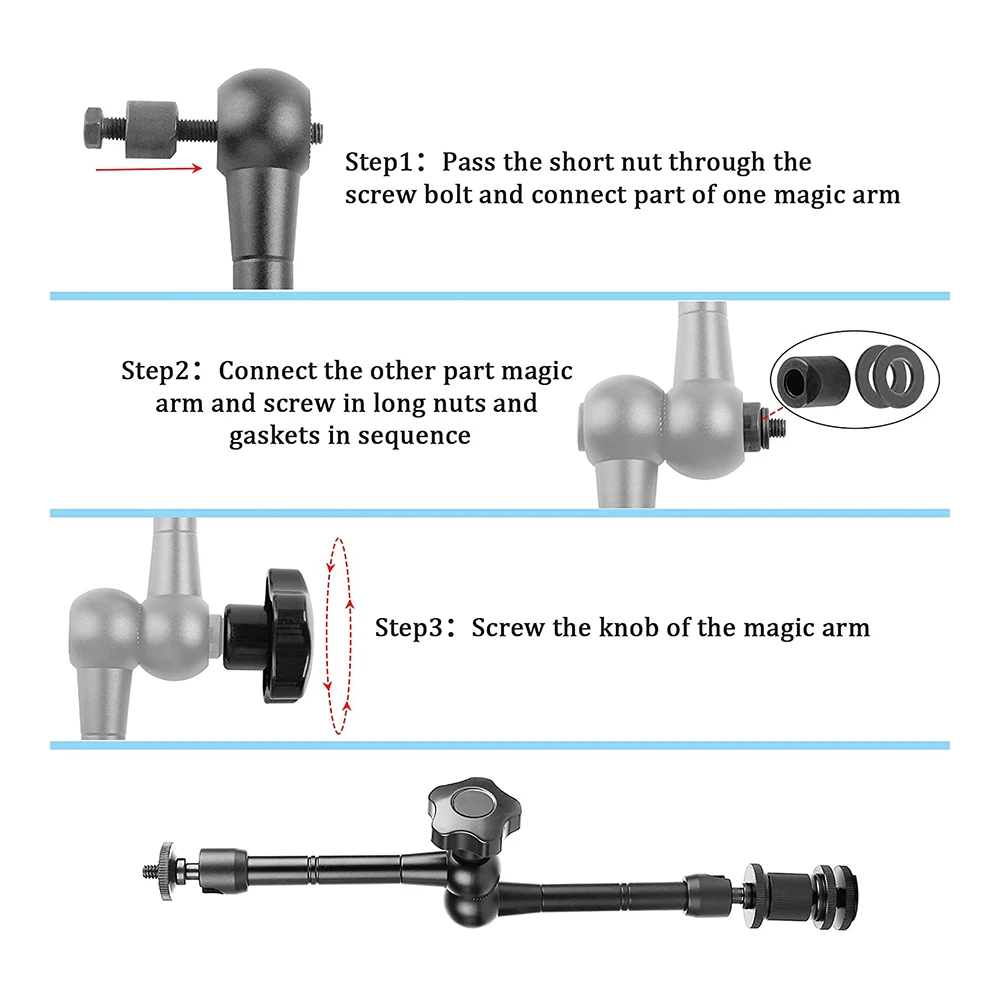 Step1：Pass the short nut through the screw bolt and connect part of one magic arm

Step2：Connect the other part magic arm and screw in long nuts and gaskets in sequence

Step3：Screw the knob of the magic arm