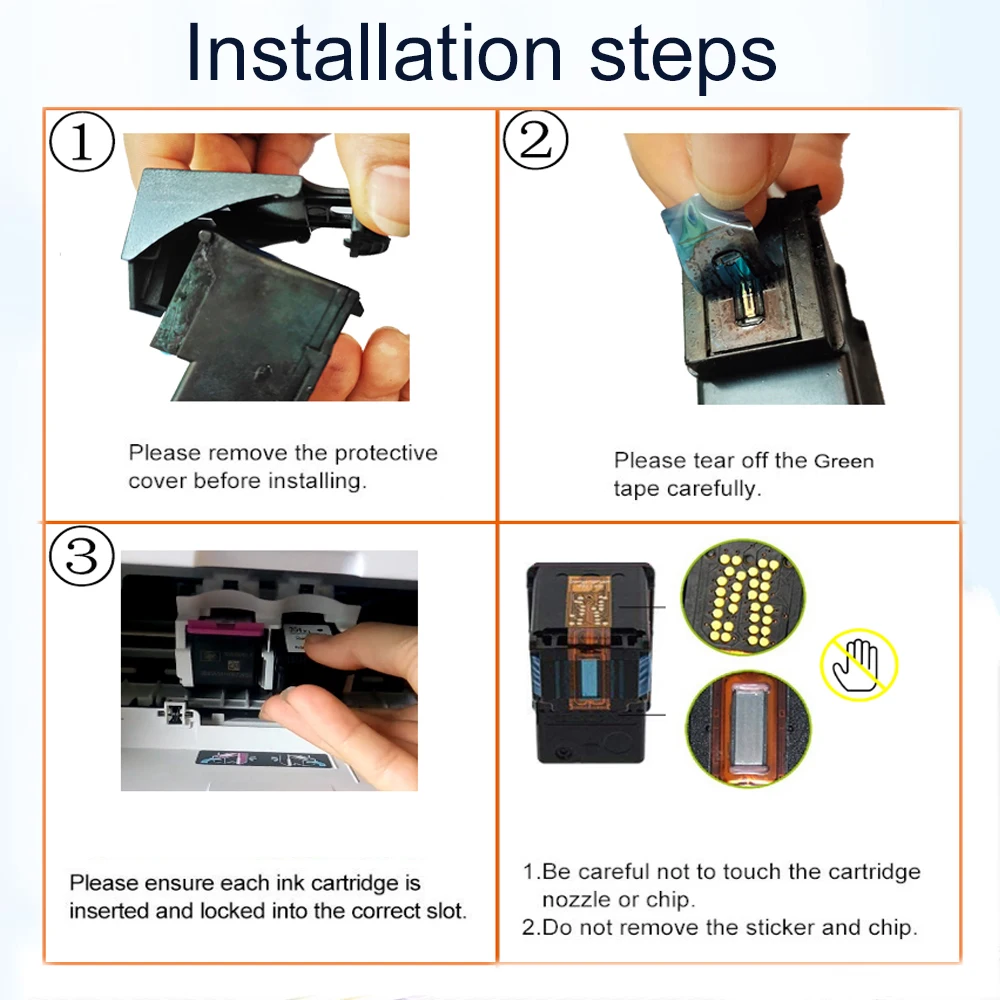 Installation steps

①

Please remove the protective cover before installing.

②

Please tear off the Green tape carefully.

③

Please ensure each ink cartridge is inserted and locked into the correct slot.

1.Be careful not to touch the cartridge nozzle or chip.
2.Do not remove the sticker and chip.