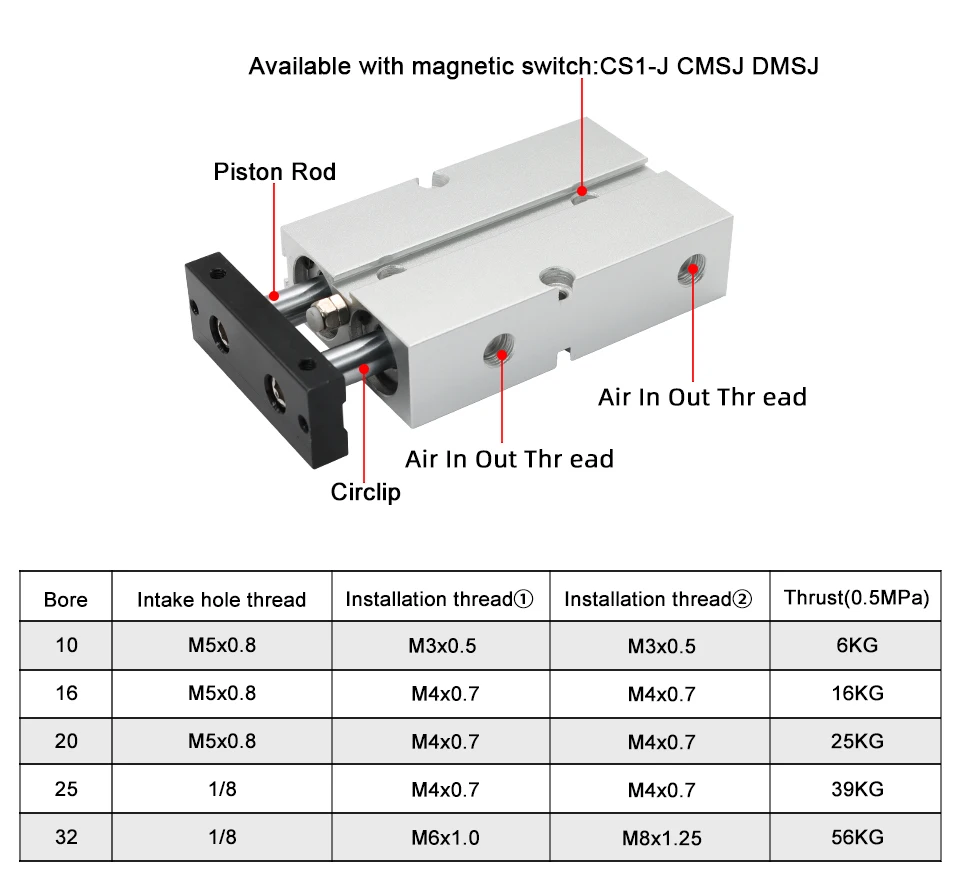 Available with magnetic switch:CS1-J CMSJ DMSJ

Piston Rod

Air In Out Thr ead

Air In Out Thr ead

Circlip

| Bore | Intake hole thread | Installation thread① | Installation thread② | Thrust(0.5MPa) |
|---|---|---|---|---|
| 10 | M5x0.8 | M3x0.5 | M3x0.5 | 6KG |
| 16 | M5x0.8 | M4x0.7 | M4x0.7 | 16KG |
| 20 | M5x0.8 | M4x0.7 | M4x0.7 | 25KG |
| 25 | 1/8 | M4x0.7 | M4x0.7 | 39KG |
| 32 | 1/8 | M6x1.0 | M8x1.25 | 56KG |