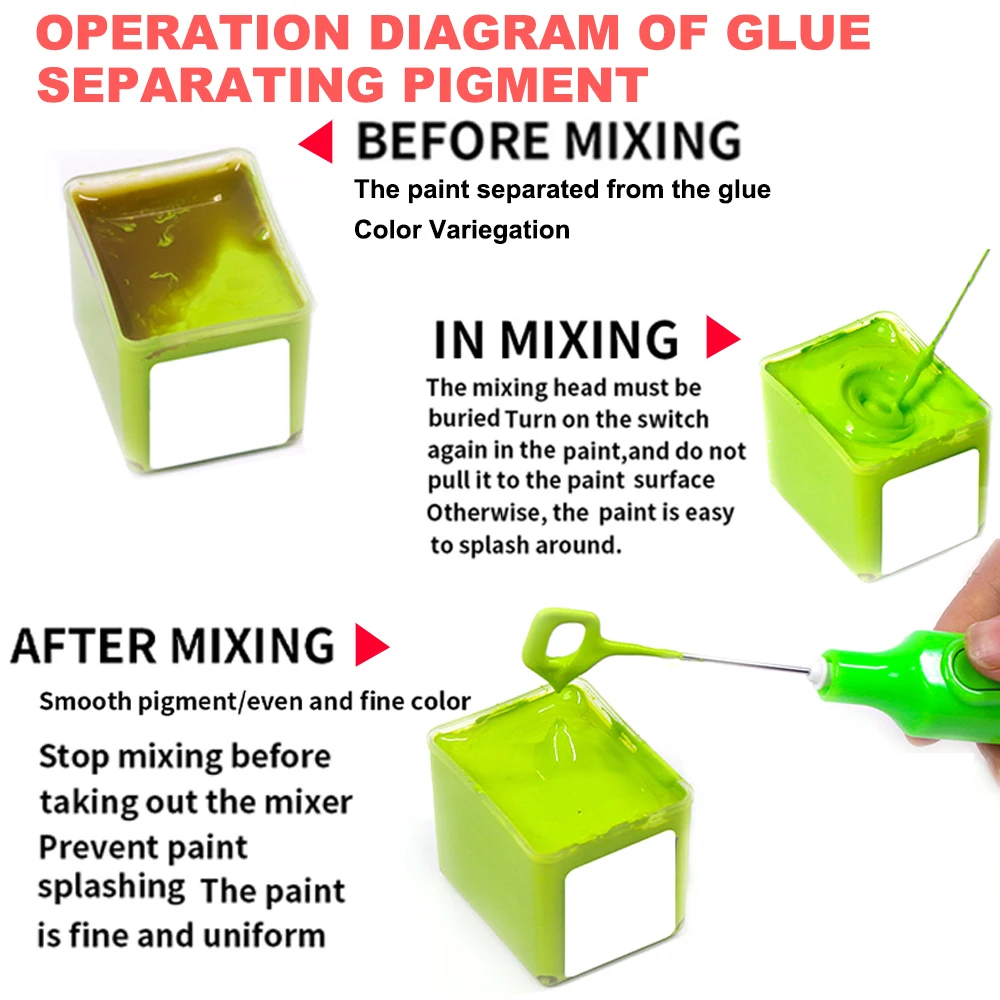 OPERATION DIAGRAM OF GLUE SEPARATING PIGMENT

BEFORE MIXING

The paint separated from the glue

Color Variegation

IN MIXING

The mixing head must be buried Turn on the switch again in the paint,and do not pull it to the paint surface Otherwise, the paint is easy to splash around.

AFTER MIXING

Smooth pigment/even and fine color

Stop mixing before taking out the mixer Prevent paint splashing The paint is fine and uniform