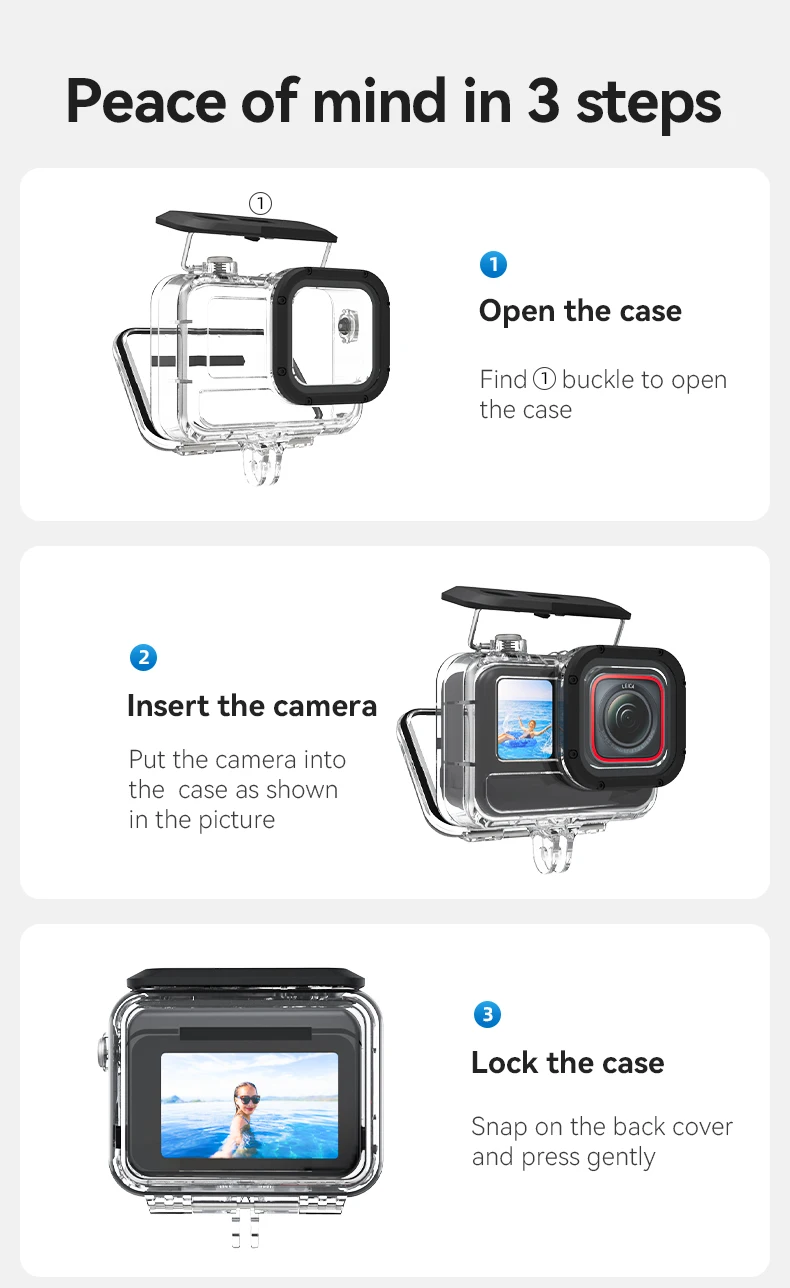 Peace of mind in 3 steps

①

1

Open the case

Find ① buckle to open the case

2

Insert the camera

Put the camera into the case as shown in the picture

3

Lock the case

Snap on the back cover and press gently