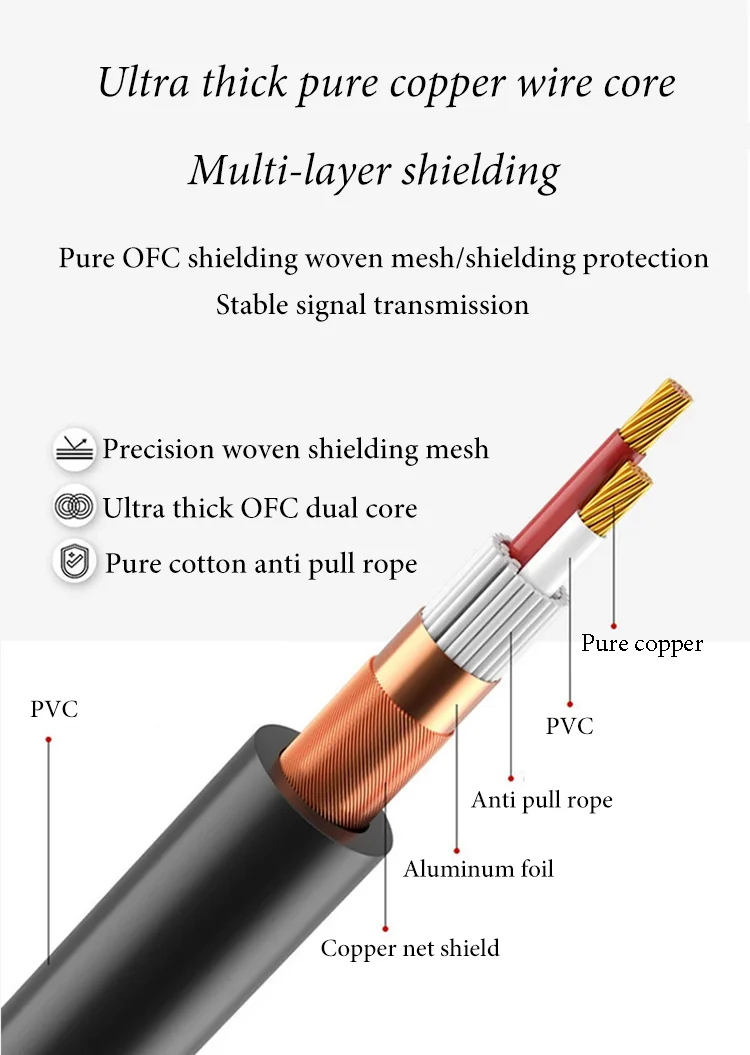 Ultra thick pure copper wire core

Multi-layer shielding

Pure OFC shielding woven mesh/shielding protection
Stable signal transmission

Precision woven shielding mesh

Ultra thick OFC dual core

Pure cotton anti pull rope

Pure copper

PVC

PVC

Anti pull rope

Aluminum foil

Copper net shield