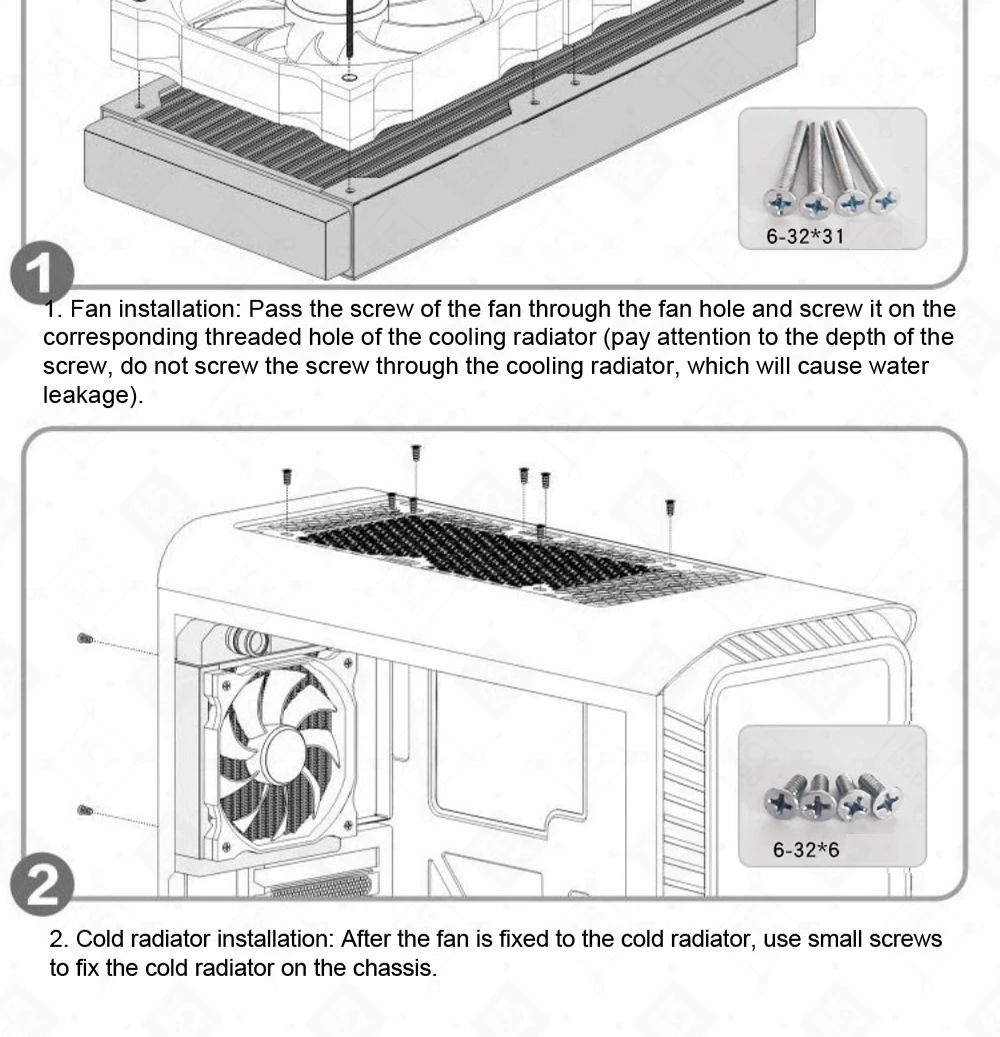 6-32*31

1

1. Fan installation: Pass the screw of the fan through the fan hole and screw it on the corresponding threaded hole of the cooling radiator (pay attention to the depth of the screw, do not screw the screw through the cooling radiator, which will cause water leakage).

6-32*6

2

2. Cold radiator installation: After the fan is fixed to the cold radiator, use small screws to fix the cold radiator on the chassis.