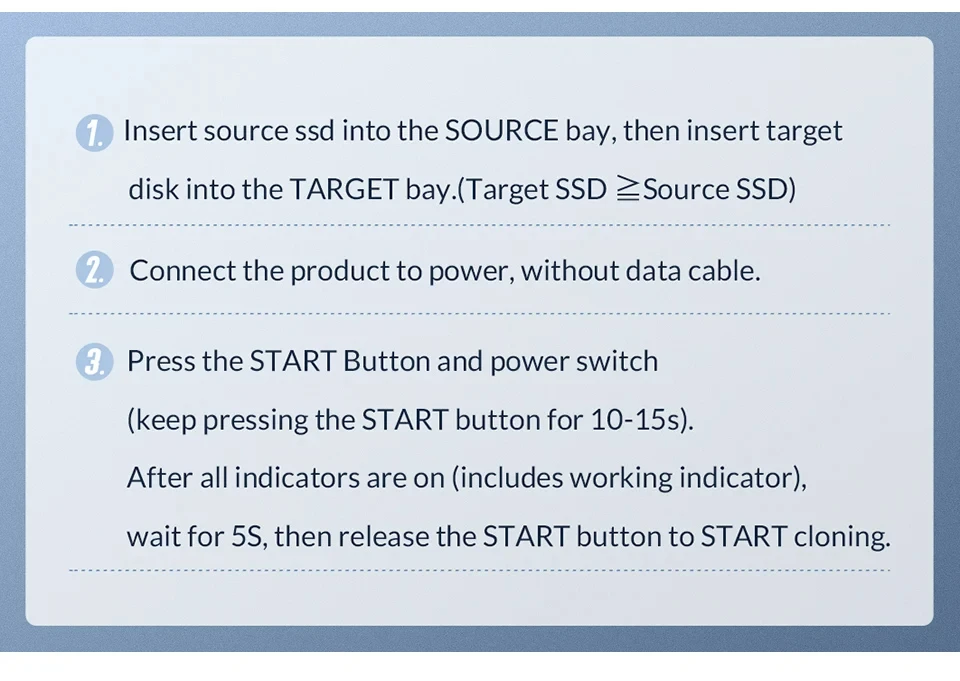 1. Insert source ssd into the SOURCE bay, then insert target disk into the TARGET bay.(Target SSD ≧Source SSD)

2. Connect the product to power, without data cable.

3. Press the START Button and power switch (keep pressing the START button for 10-15s). After all indicators are on (includes working indicator), wait for 5S, then release the START button to START cloning.