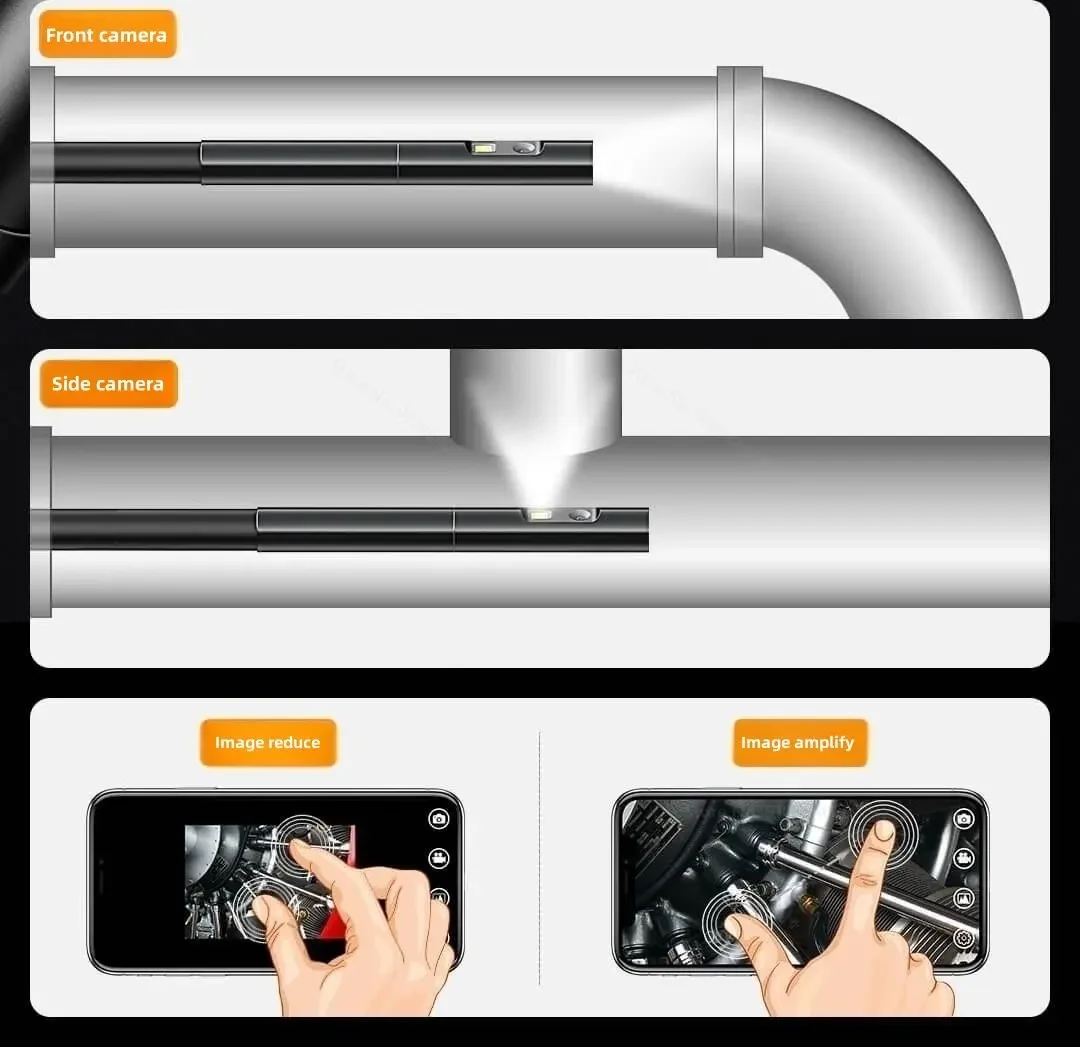 Front camera

Side camera

Image reduce

Image amplify