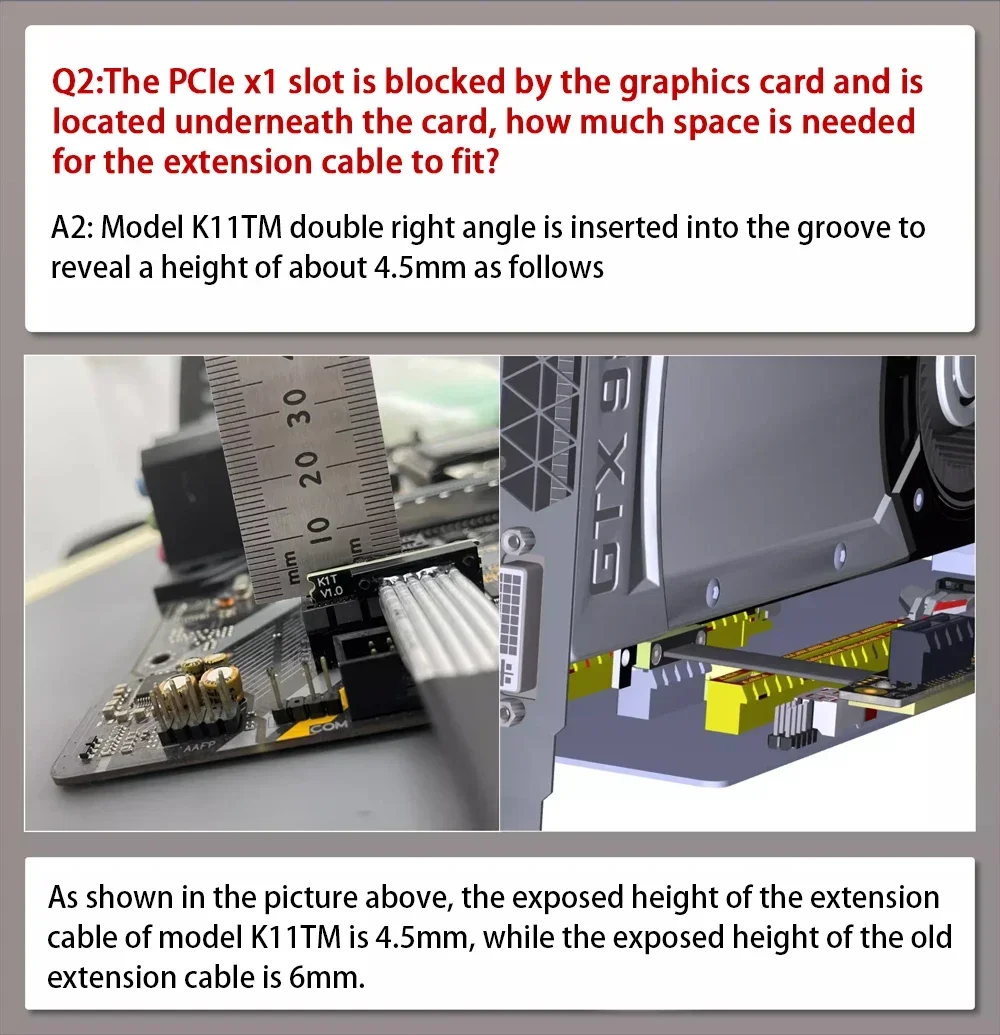 Q2:The PCIe x1 slot is blocked by the graphics card and is located underneath the card, how much space is needed for the extension cable to fit?

A2: Model K11TM double right angle is inserted into the groove to reveal a height of about 4.5mm as follows

30
20
10
mm
K1T
V1.0
AAFP
COM

GTX 9

As shown in the picture above, the exposed height of the extension cable of model K11TM is 4.5mm, while the exposed height of the old extension cable is 6mm.