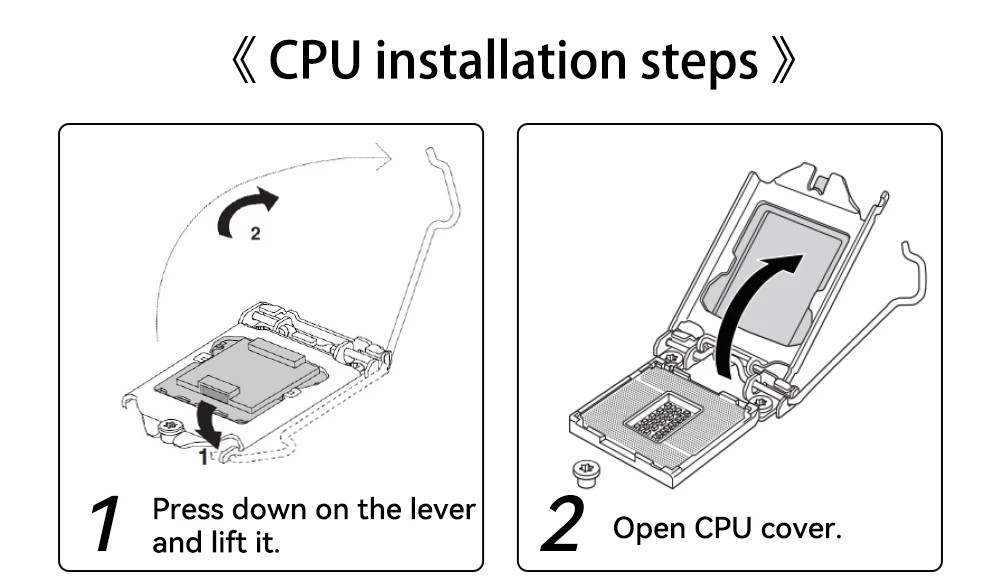 《 CPU installation steps 》

2

1

1 Press down on the lever and lift it.

2 Open CPU cover.