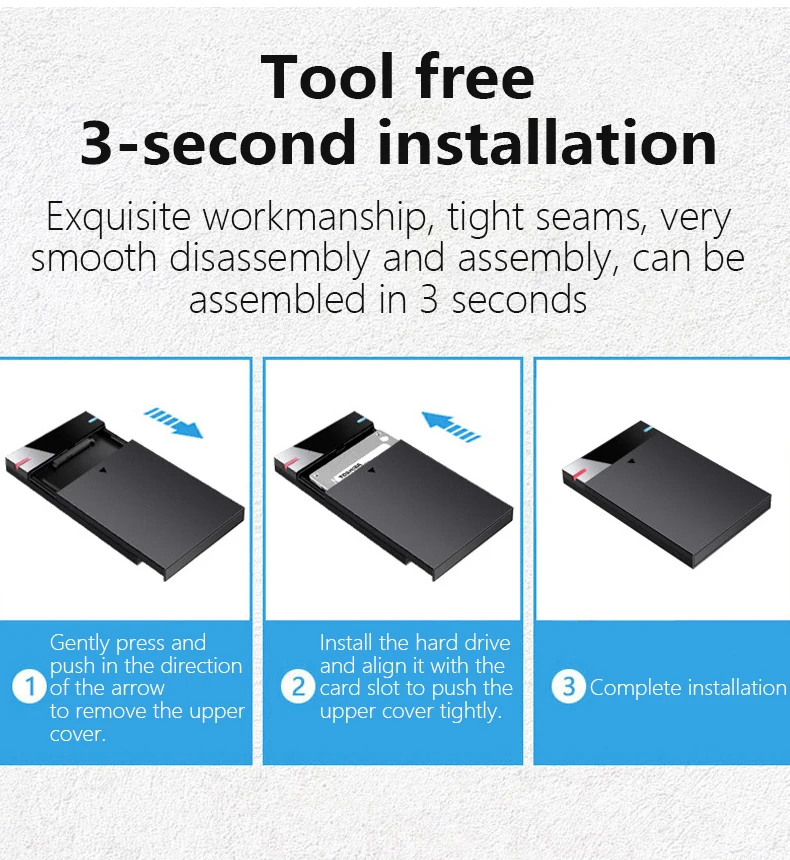 Tool free
3-second installation

Exquisite workmanship, tight seams, very smooth disassembly and assembly, can be assembled in 3 seconds

TOSHIBA

1 Gently press and push in the direction of the arrow to remove the upper cover.

2 Install the hard drive and align it with the card slot to push the upper cover tightly.

3 Complete installation