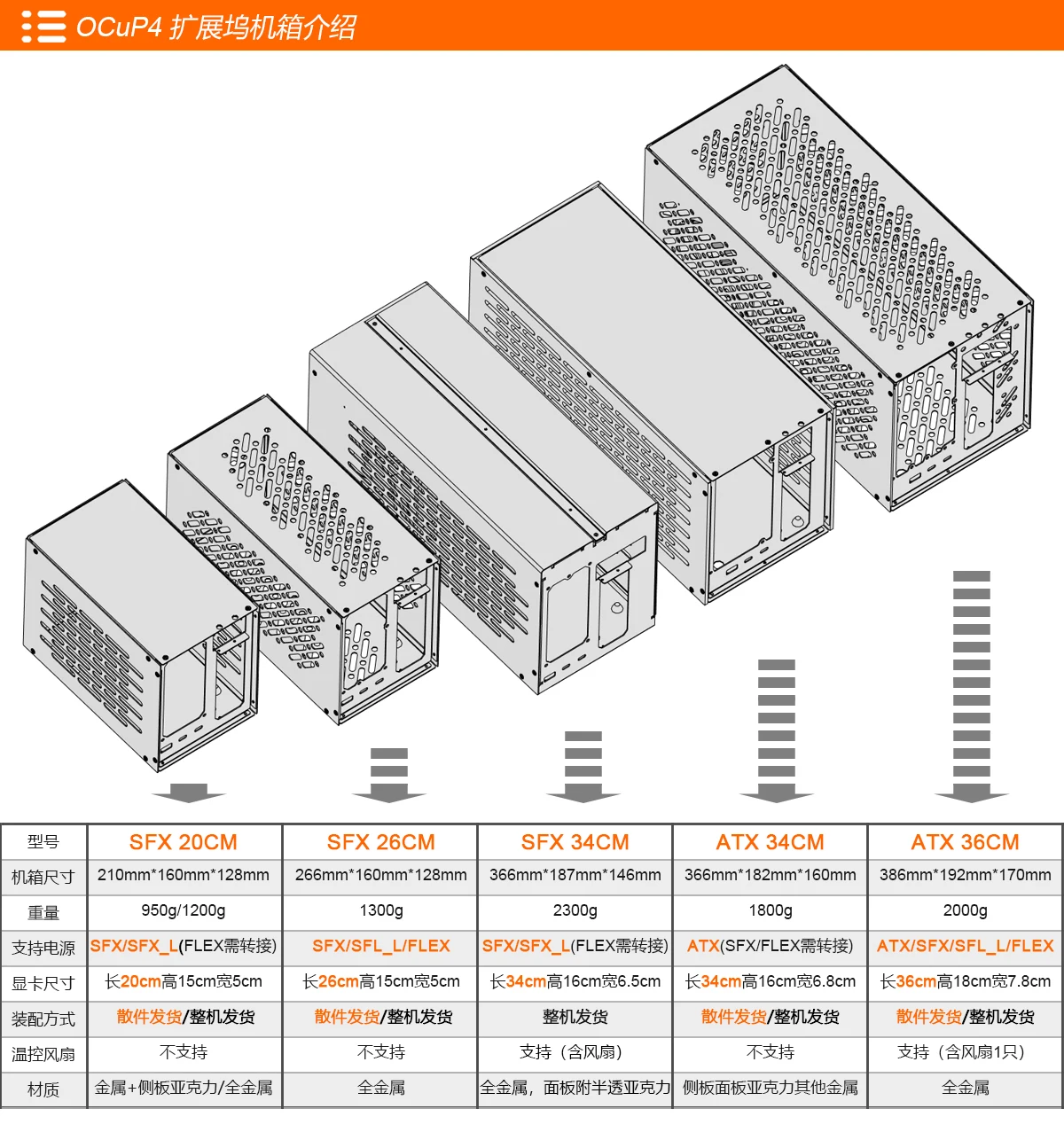 OCuP4 扩展坞机箱介绍

| 型号 | SFX 20CM | SFX 26CM | SFX 34CM | ATX 34CM | ATX 36CM |
|---|---|---|---|---|---|
| 机箱尺寸 | 210mm*160mm*128mm | 266mm*160mm*128mm | 366mm*187mm*146mm | 366mm*182mm*160mm | 386mm*192mm*170mm |
| 重量 | 950g/1200g | 1300g | 2300g | 1800g | 2000g |
| 支持电源 | SFX/SFX_L(FLEX需转接) | SFX/SFL_L/FLEX | SFX/SFX_L(FLEX需转接) | ATX(SFX/FLEX需转接) | ATX/SFX/SFL_L/FLEX |
| 显卡尺寸 | 长20cm高15cm宽5cm | 长26cm高15cm宽5cm | 长34cm高16cm宽6.5cm | 长34cm高16cm宽6.8cm | 长36cm高18cm宽7.8cm |
| 装配方式 | 散件发货/整机发货 | 散件发货/整机发货 | 整机发货 | 散件发货/整机发货 | 散件发货/整机发货 |
| 温控风扇 | 不支持 | 不支持 | 支持（含风扇） | 不支持 | 支持（含风扇1只） |
| 材质 | 金属+侧板亚克力/全金属 | 全金属 | 全金属，面板附半透亚克力 | 侧板面板亚克力其他金属 | 全金属 |