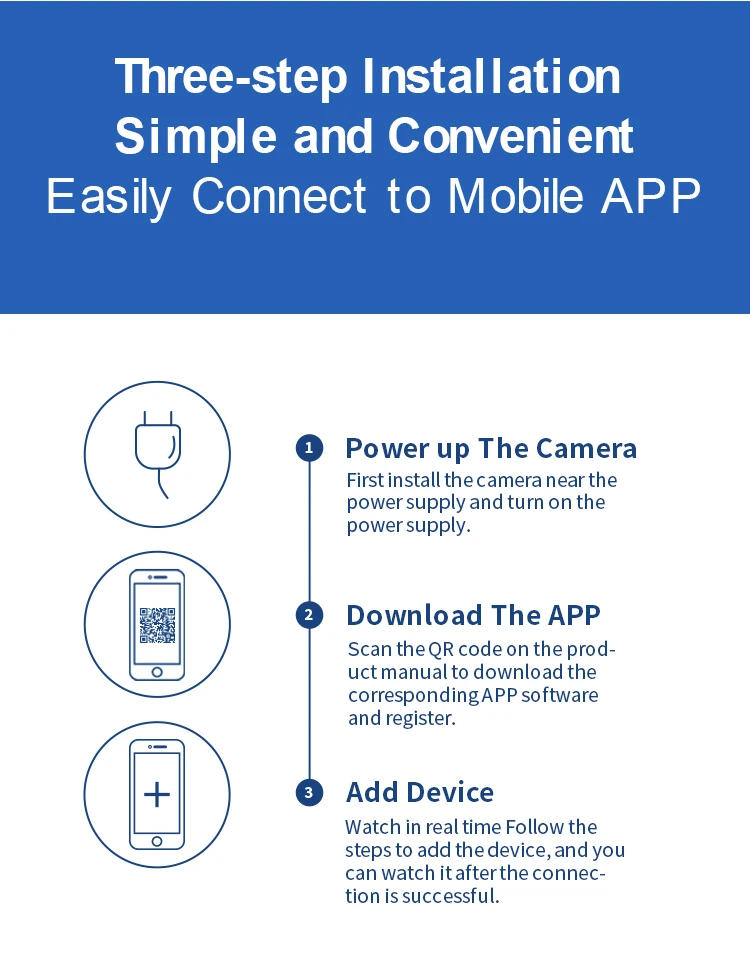 Three-step Installation
Simple and Convenient
Easily Connect to Mobile APP

1 Power up The Camera
First install the camera near the power supply and turn on the power supply.

2 Download The APP
Scan the QR code on the product manual to download the corresponding APP software and register.

3 Add Device
Watch in real time Follow the steps to add the device, and you can watch it after the connection is successful.