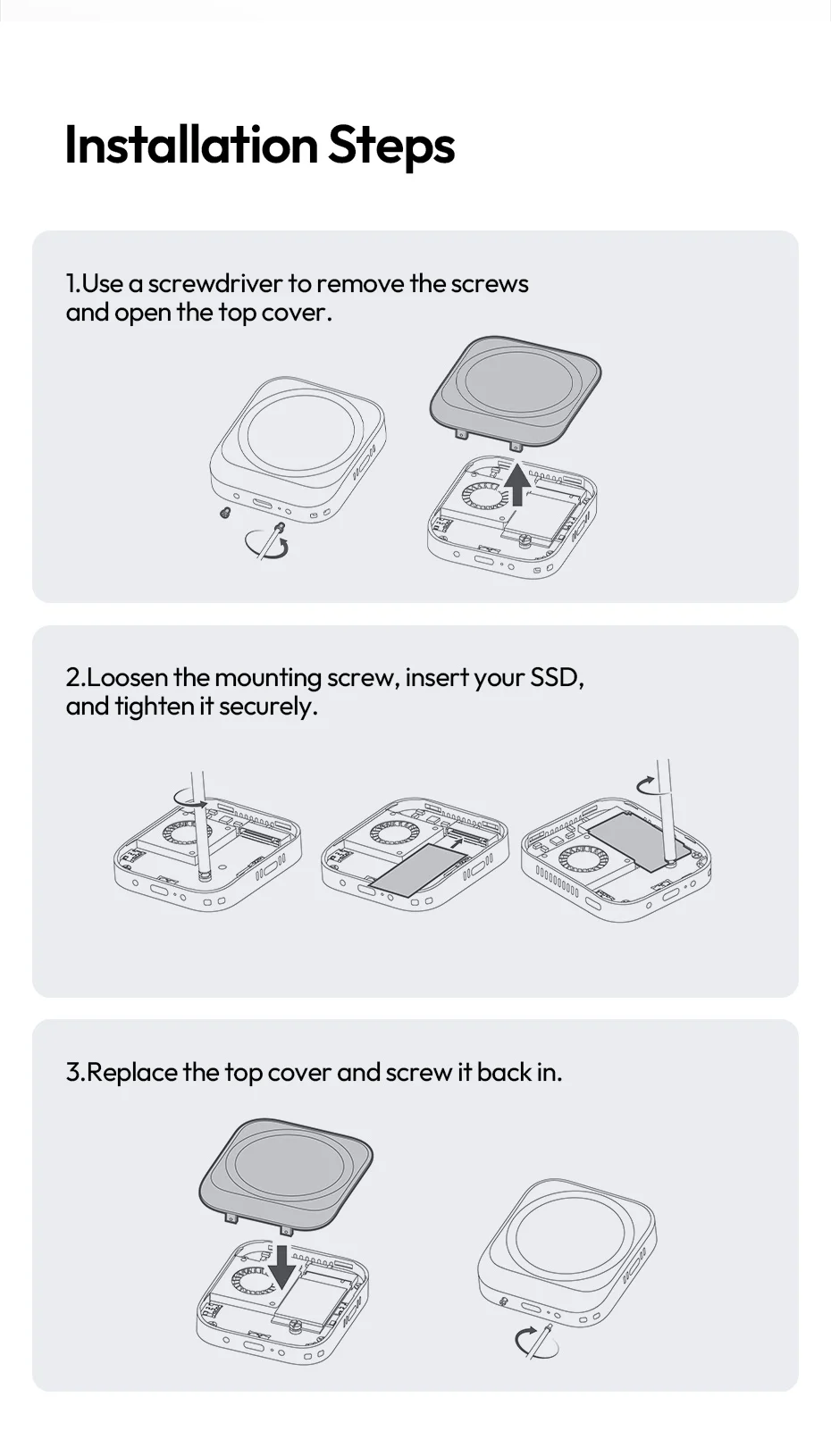 Installation Steps

1.Use a screwdriver to remove the screws and open the top cover.

2.Loosen the mounting screw, insert your SSD, and tighten it securely.

3.Replace the top cover and screw it back in.