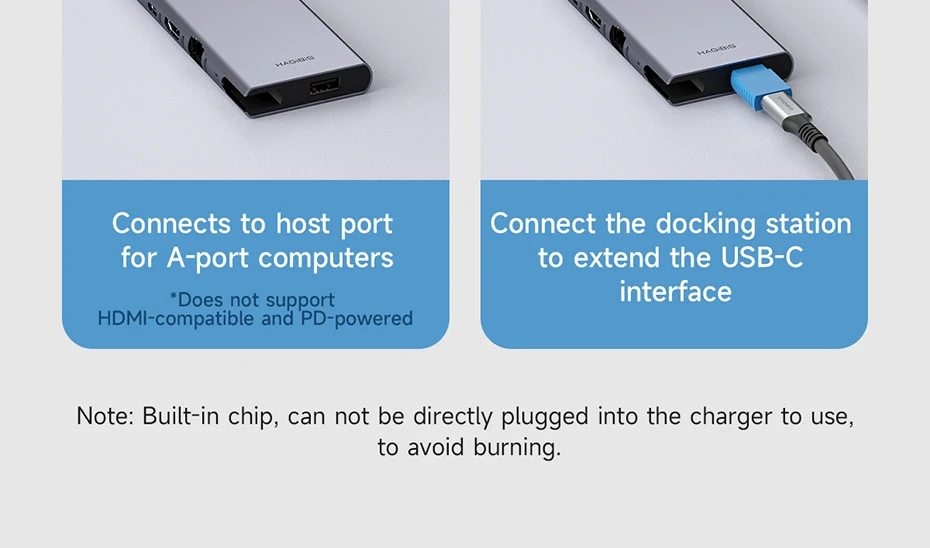 HAGIBIS

Connects to host port for A-port computers

*Does not support HDMI-compatible and PD-powered

HAGIBIS

Connect the docking station to extend the USB-C interface

Note: Built-in chip, can not be directly plugged into the charger to use, to avoid burning.