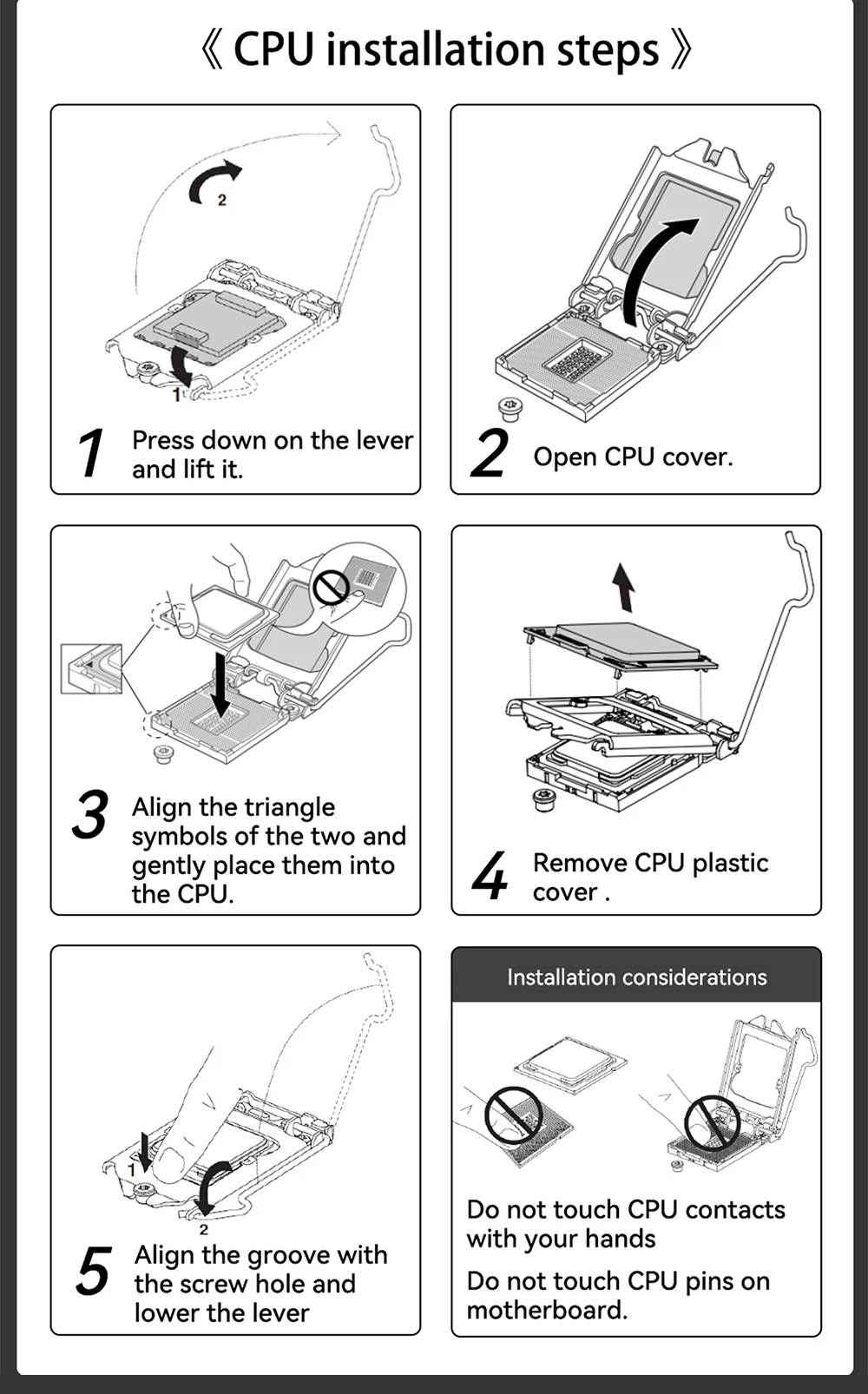 《 CPU installation steps 》

2

1

1 Press down on the lever and lift it.

2 Open CPU cover.

3 Align the triangle symbols of the two and gently place them into the CPU.

4 Remove CPU plastic cover .

1

2

5 Align the groove with the screw hole and lower the lever

Installation considerations

Do not touch CPU contacts with your hands

Do not touch CPU pins on motherboard.